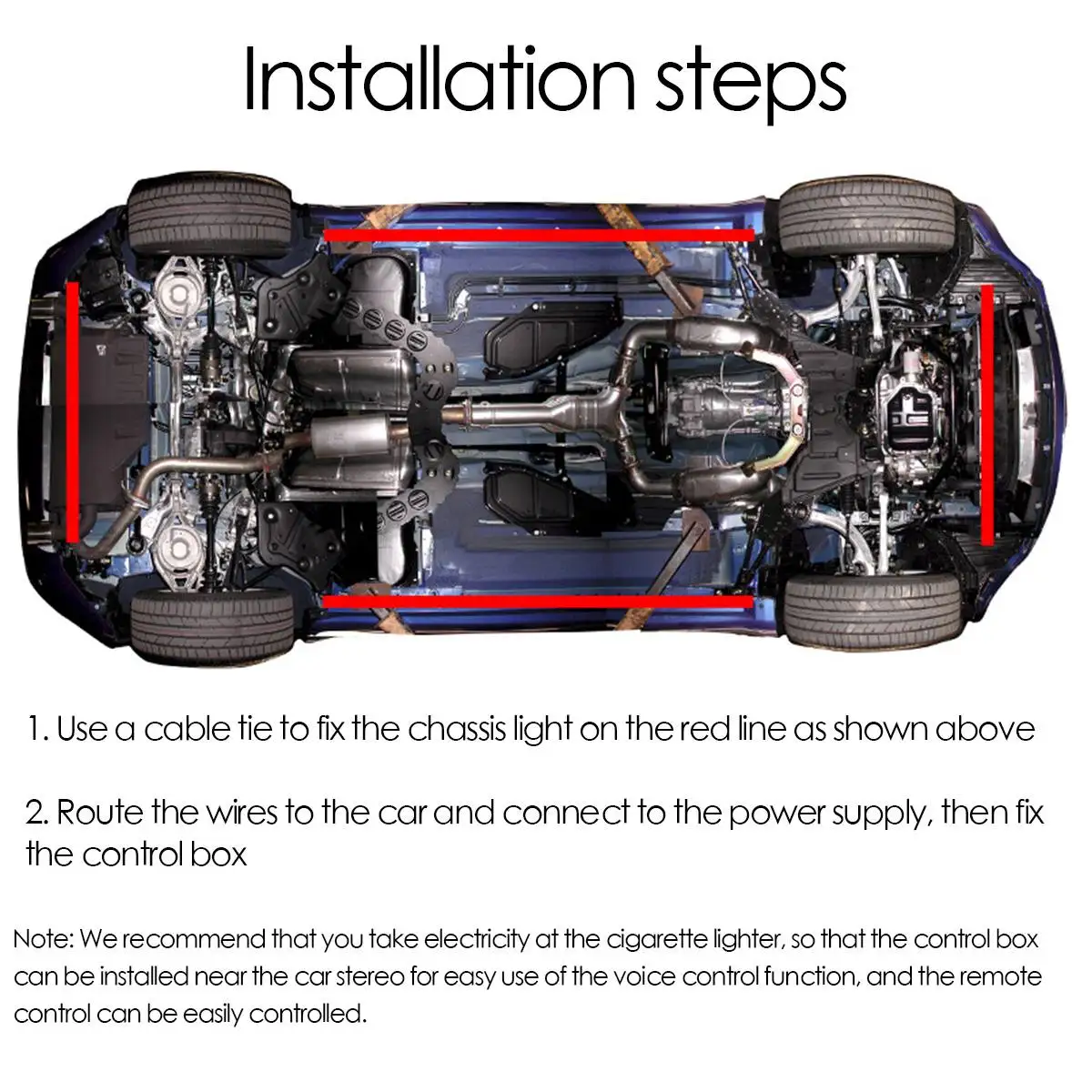 Installation steps

1. Use a cable tie to fix the chassis light on the red line as shown above

2. Route the wires to the car and connect to the power supply, then fix the control box

Note: We recommend that you take electricity at the cigarette lighter, so that the control box can be installed near the car stereo for easy use of the voice control function, and the remote control can be easily controlled.