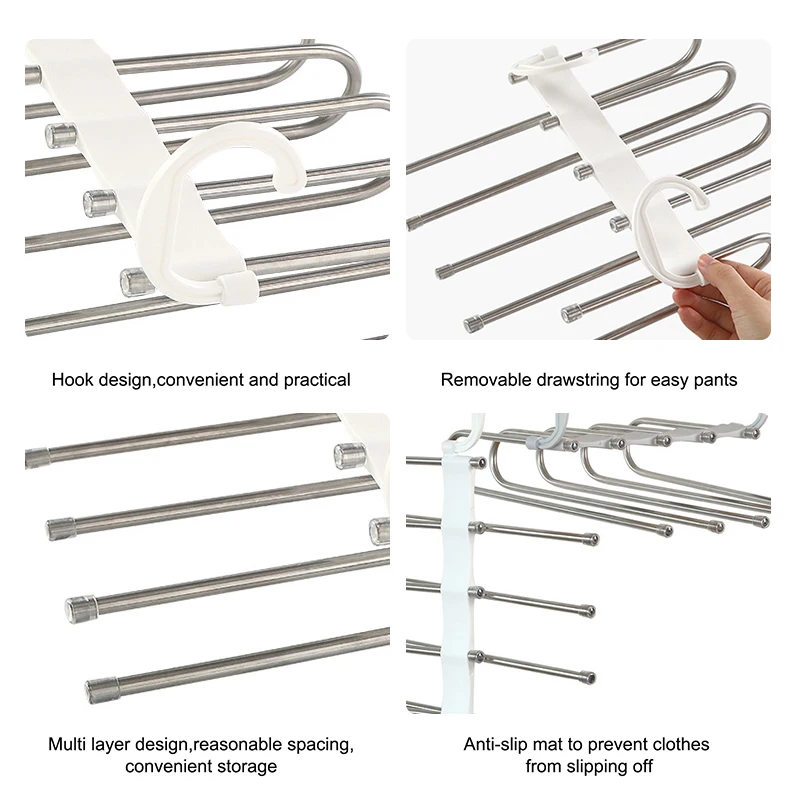 Hook design,convenient and practical

Removable drawstring for easy pants

Multi layer design,reasonable spacing, convenient storage

Anti-slip mat to prevent clothes from slipping off