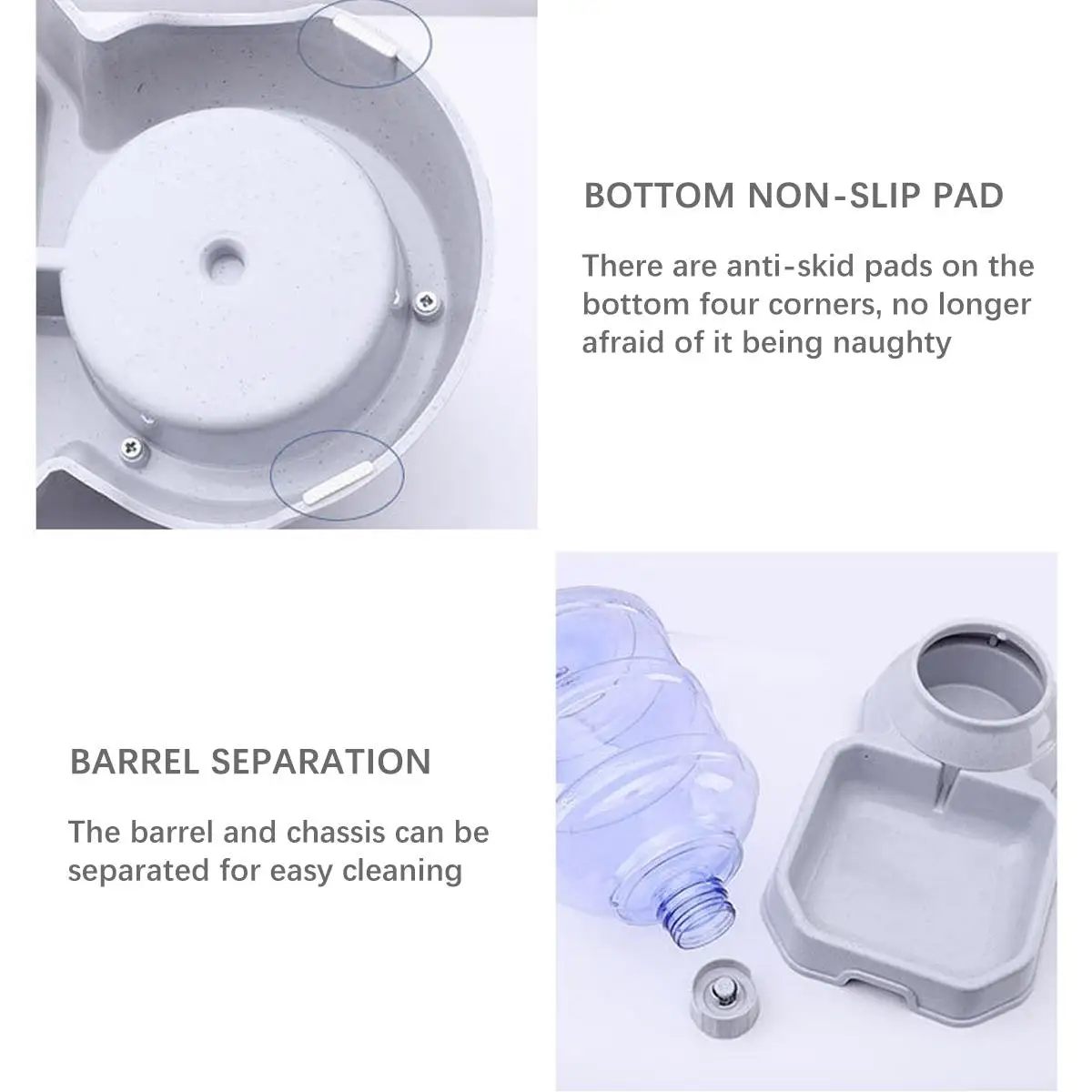 BOTTOM NON-SLIP PAD

There are anti-skid pads on the bottom four corners, no longer afraid of it being naughty

BARREL SEPARATION

The barrel and chassis can be separated for easy cleaning