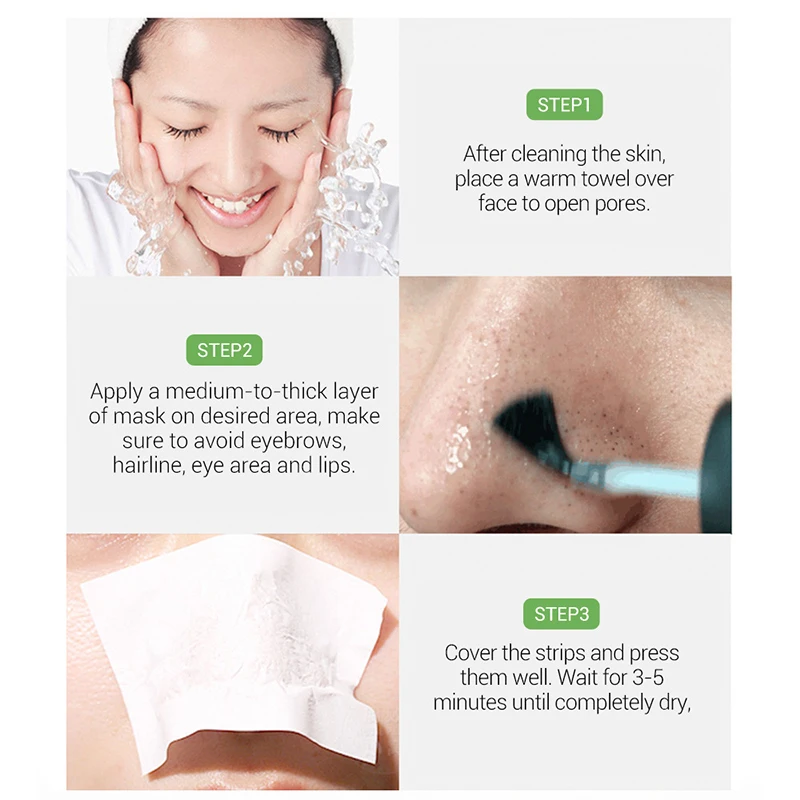 STEP1

After cleaning the skin, place a warm towel over face to open pores.

STEP2

Apply a medium-to-thick layer of mask on desired area, make sure to avoid eyebrows, hairline, eye area and lips.

STEP3

Cover the strips and press them well. Wait for 3-5 minutes until completely dry,