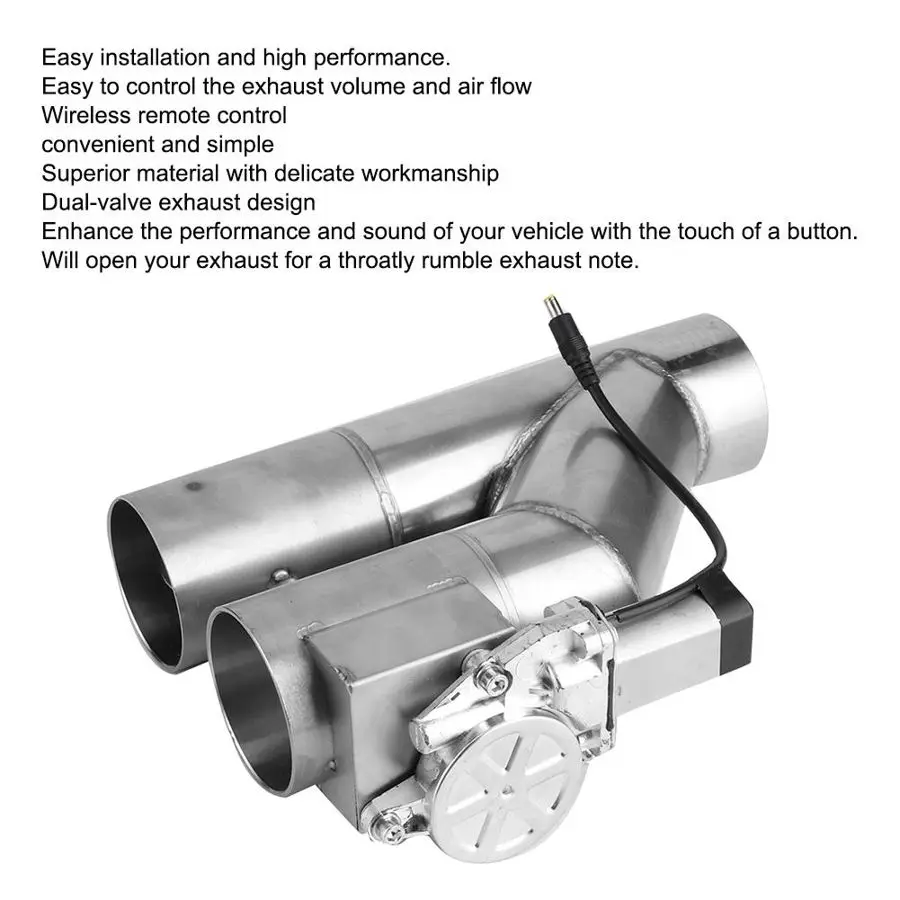 Easy installation and high performance.
Easy to control the exhaust volume and air flow
Wireless remote control
convenient and simple
Superior material with delicate workmanship
Dual-valve exhaust design
Enhance the performance and sound of your vehicle with the touch of a button.
Will open your exhaust for a throatly rumble exhaust note.