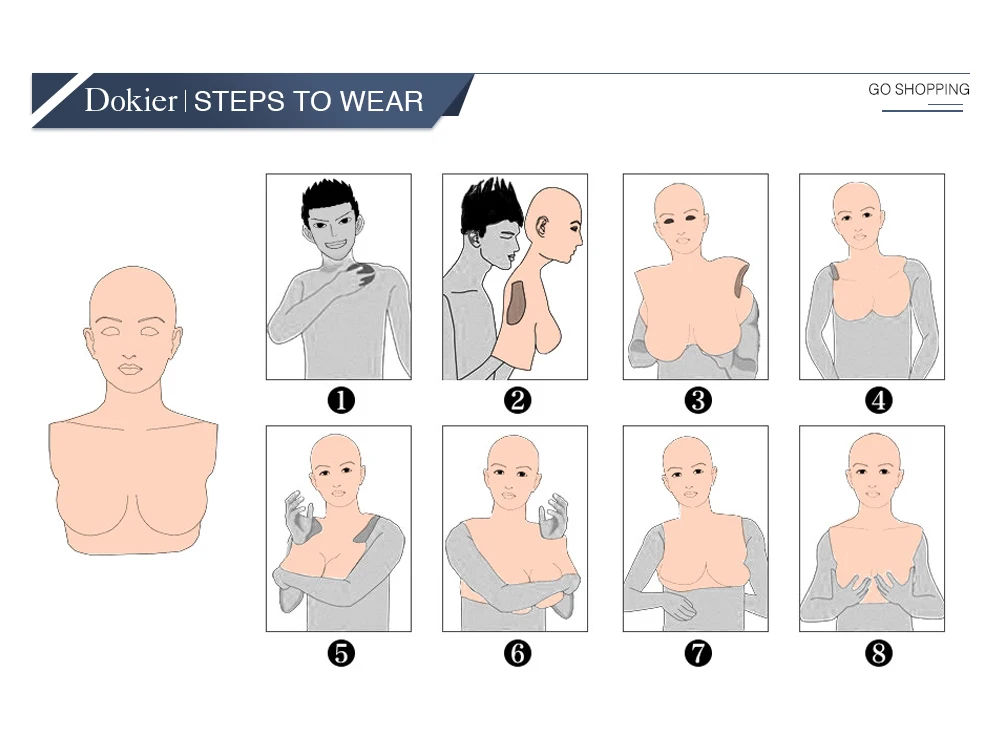 Dokier | STEPS TO WEAR

GO SHOPPING

❶

❷

❸

❹

❺

❻

❼

❽