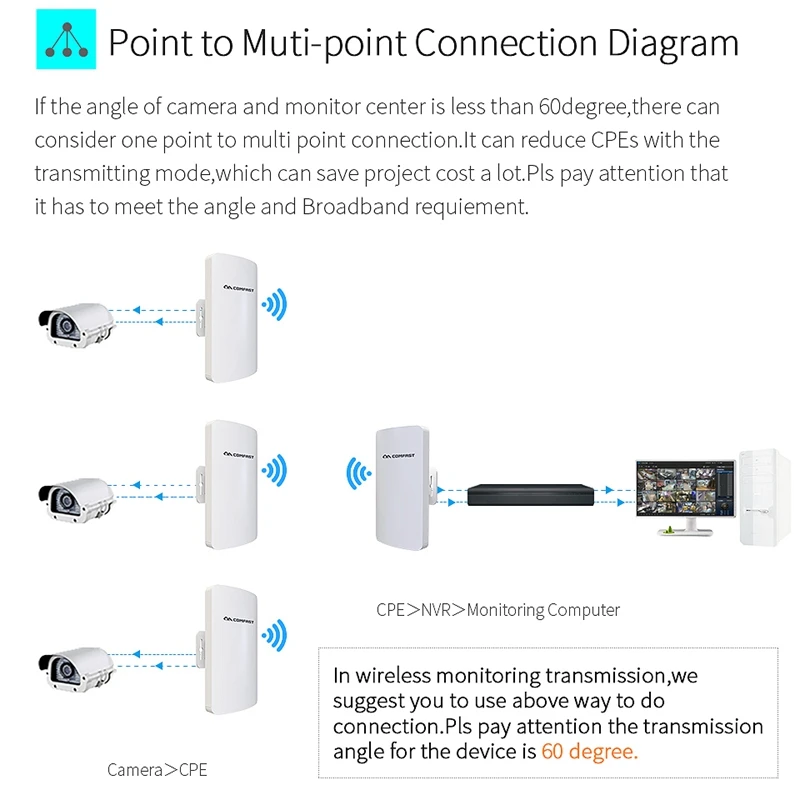 Point to Muti-point Connection Diagram

If the angle of camera and monitor center is less than 60degree,there can consider one point to multi point connection.It can reduce CPEs with the transmitting mode,which can save project cost a lot.Pls pay attention that it has to meet the angle and Broadband requiement.

COMFAST

COMFAST

COMFAST

COMFAST

CPE>NVR>Monitoring Computer

In wireless monitoring transmission,we suggest you to use above way to do connection.Pls pay attention the transmission angle for the device is 60 degree.

Camera>CPE