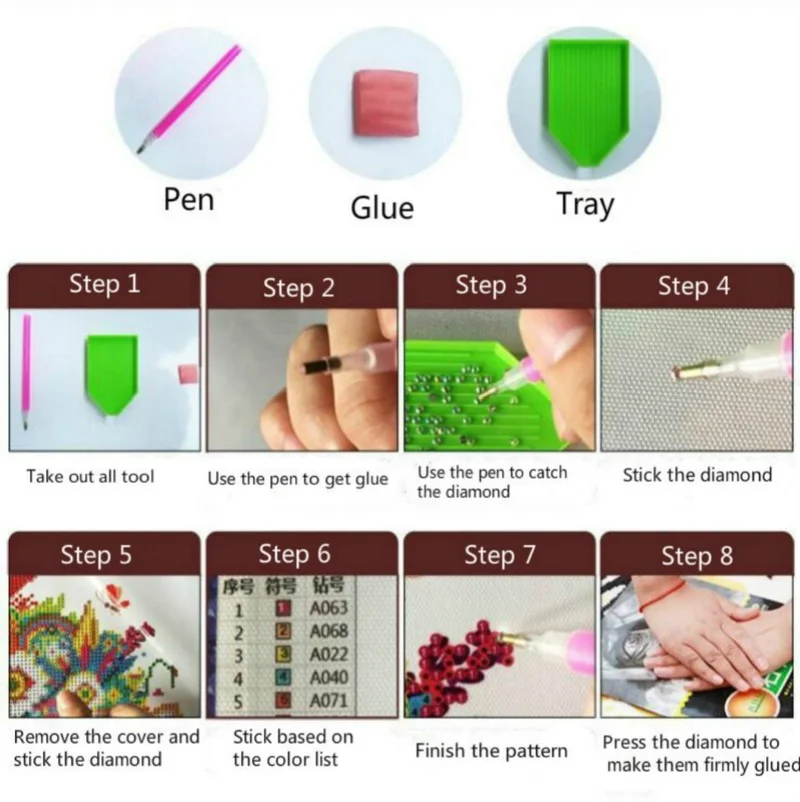 Pen

Glue

Tray

Step 1

Take out all tool

Step 2

Use the pen to get glue

Step 3

Use the pen to catch the diamond

Step 4

Stick the diamond

Step 5

Remove the cover and stick the diamond

Step 6

| 序号 | 符号 | 钻号 |
|---|---|---|
| 1 | 1 | A063 |
| 2 | 2 | A068 |
| 3 | 3 | A022 |
| 4 | 4 | A040 |
| 5 | 5 | A071 |

Stick based on the color list

Step 7

Finish the pattern

Step 8

Press the diamond to make them firmly glued