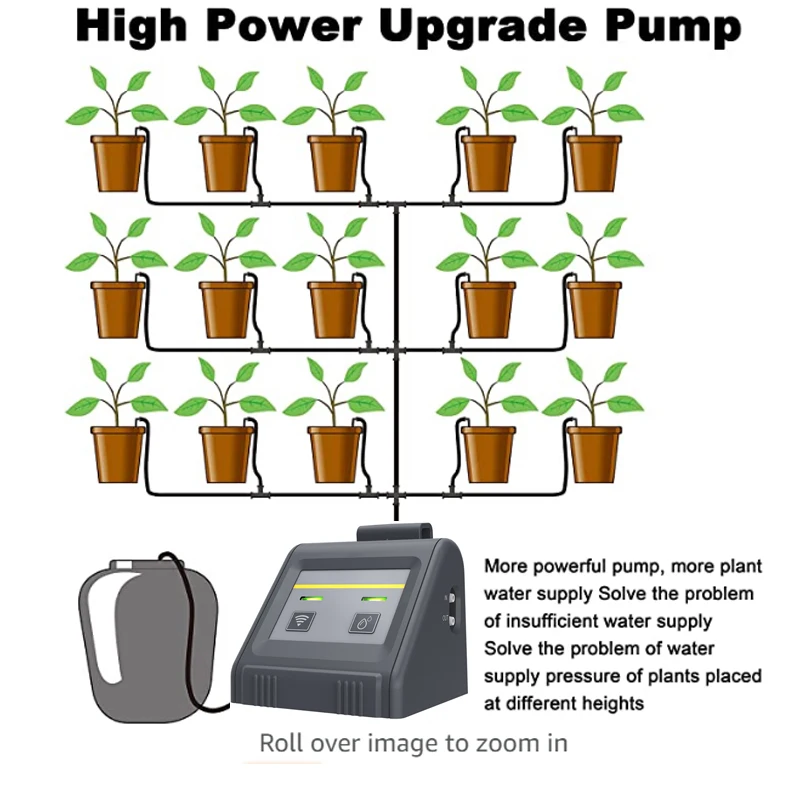 High Power Upgrade Pump

More powerful pump, more plant water supply Solve the problem of insufficient water supply Solve the problem of water supply pressure of plants placed at different heights

Roll over image to zoom in