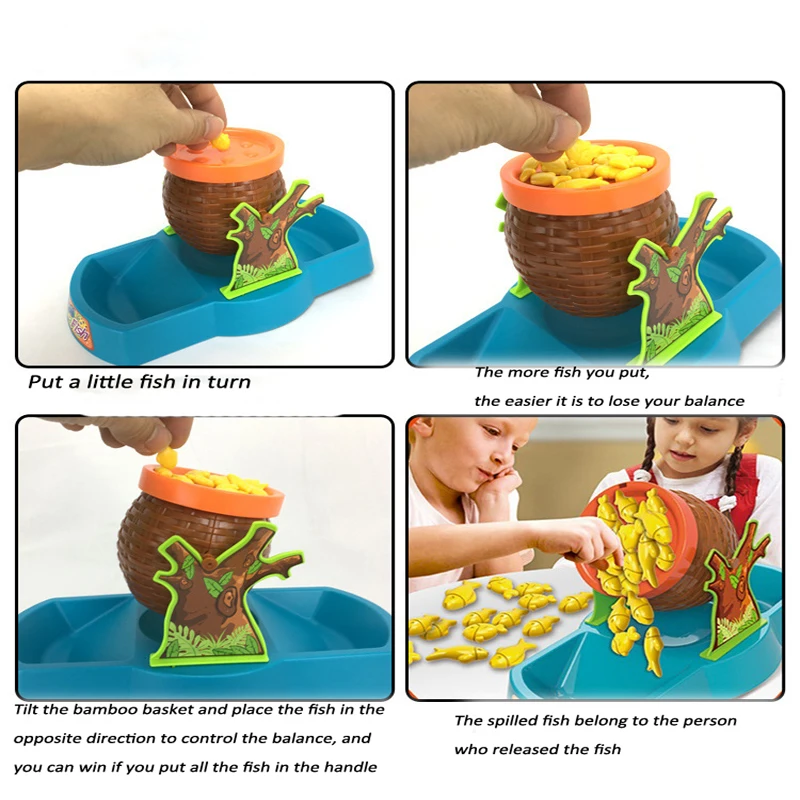 Put a little fish in turn

The more fish you put, the easier it is to lose your balance

Tilt the bamboo basket and place the fish in the opposite direction to control the balance, and you can win if you put all the fish in the handle

The spilled fish belong to the person who released the fish