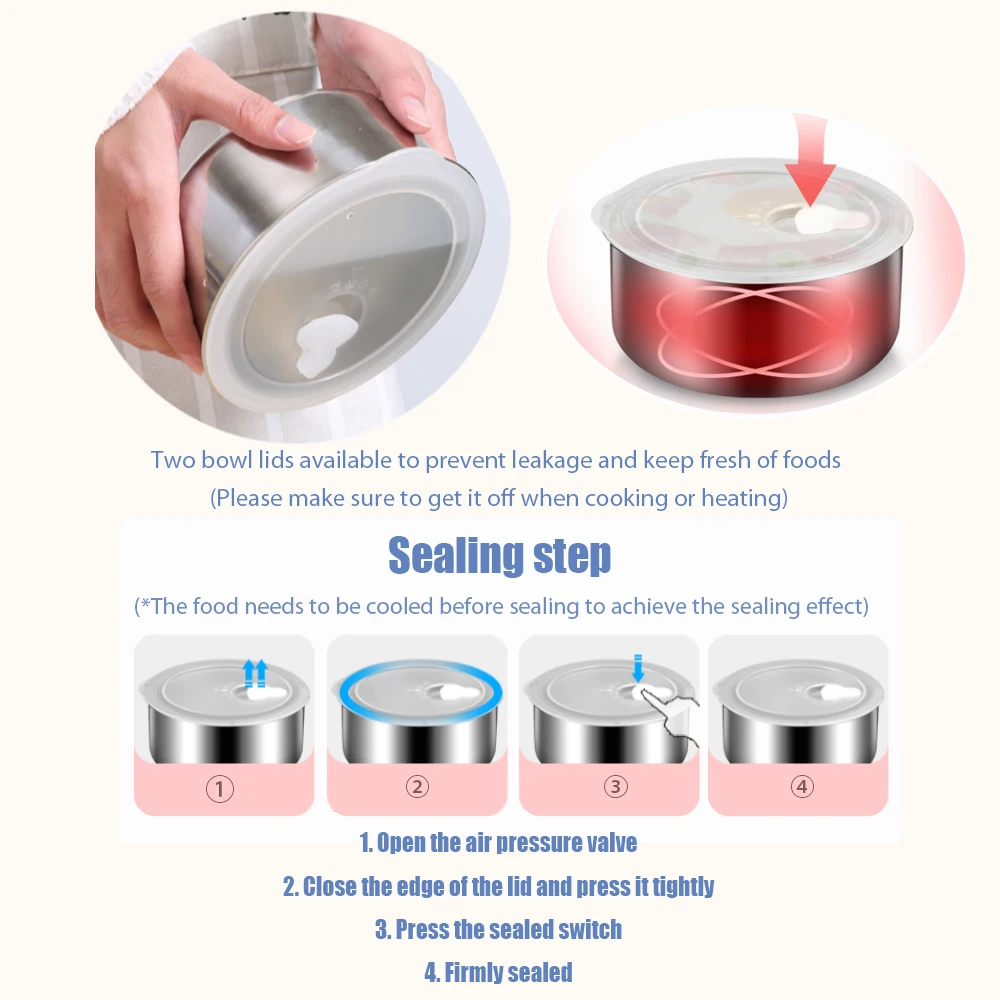 Two bowl lids available to prevent leakage and keep fresh of foods
(Please make sure to get it off when cooking or heating)

Sealing step

(*The food needs to be cooled before sealing to achieve the sealing effect)

①

②

③

④

1. Open the air pressure valve

2. Close the edge of the lid and press it tightly

3. Press the sealed switch

4. Firmly sealed