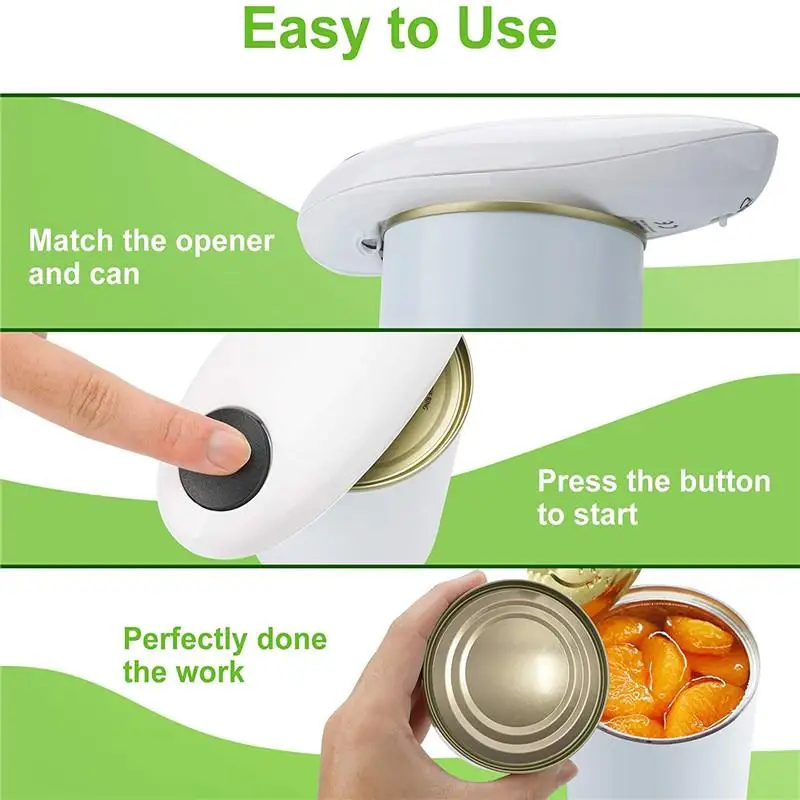 Easy to Use

Match the opener and can

Press the button to start

Perfectly done the work