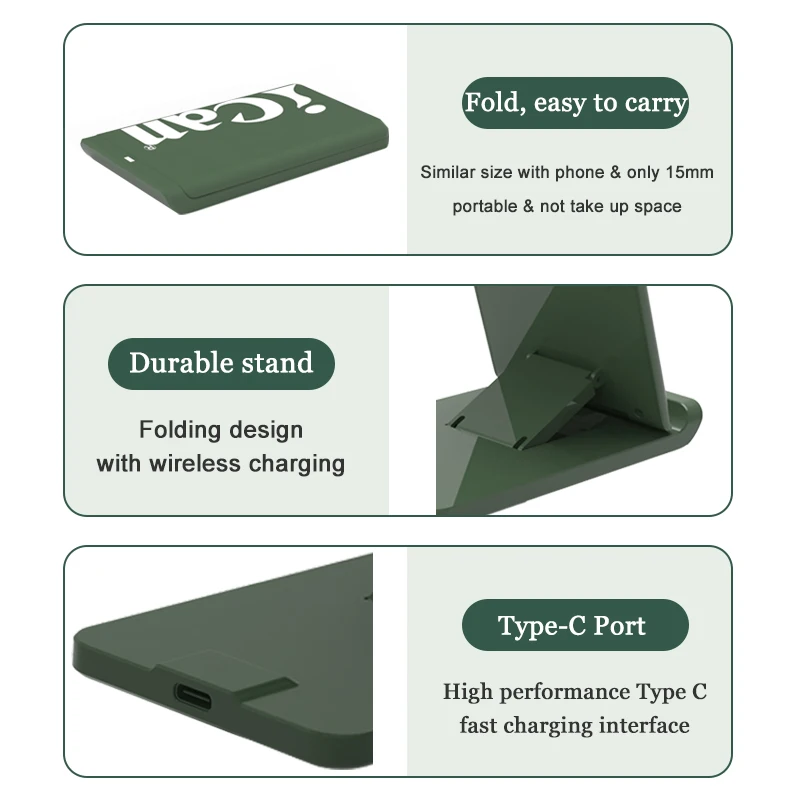 iCan

Fold, easy to carry

Similar size with phone & only 15mm

portable & not take up space

Durable stand

Folding design with wireless charging

Type-C Port

High performance Type C fast charging interface