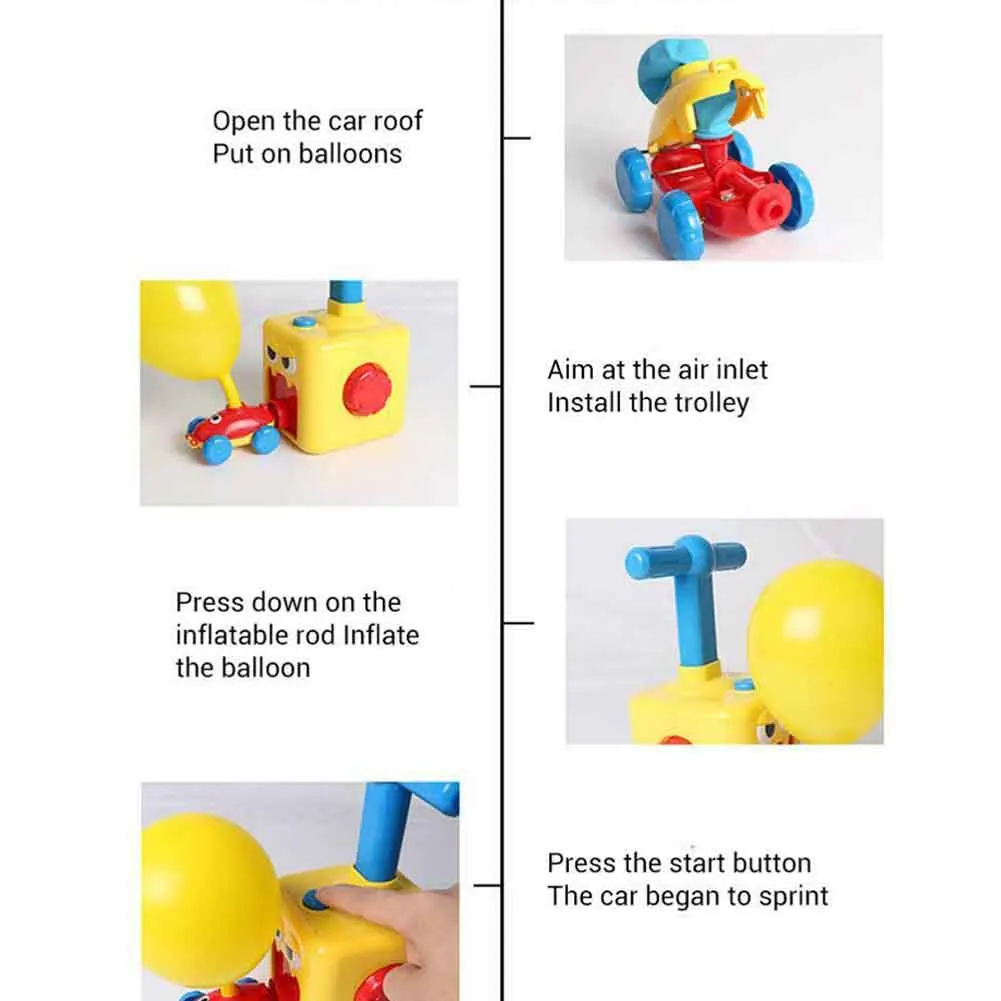 Open the car roof
Put on balloons

Aim at the air inlet
Install the trolley

Press down on the inflatable rod Inflate the balloon

Press the start button
The car began to sprint