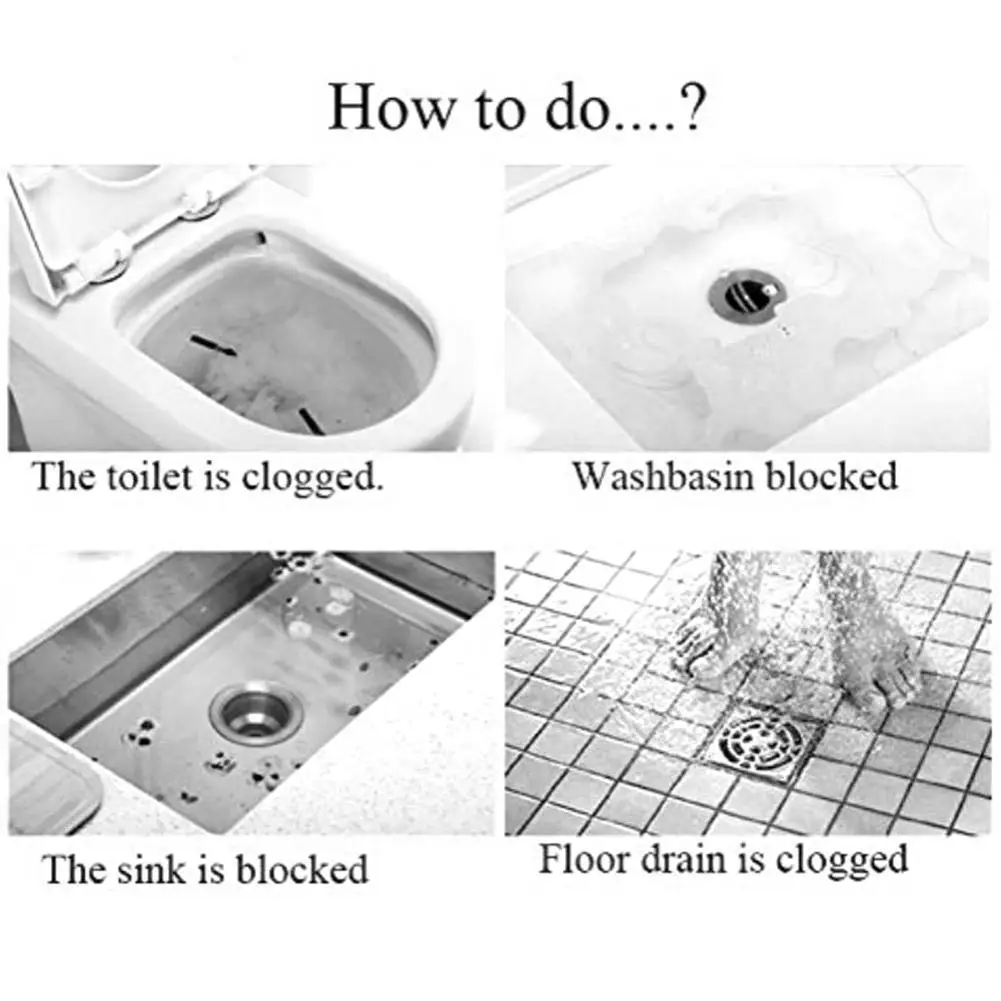 How to do....?

The toilet is clogged.

Washbasin blocked

The sink is blocked

Floor drain is clogged