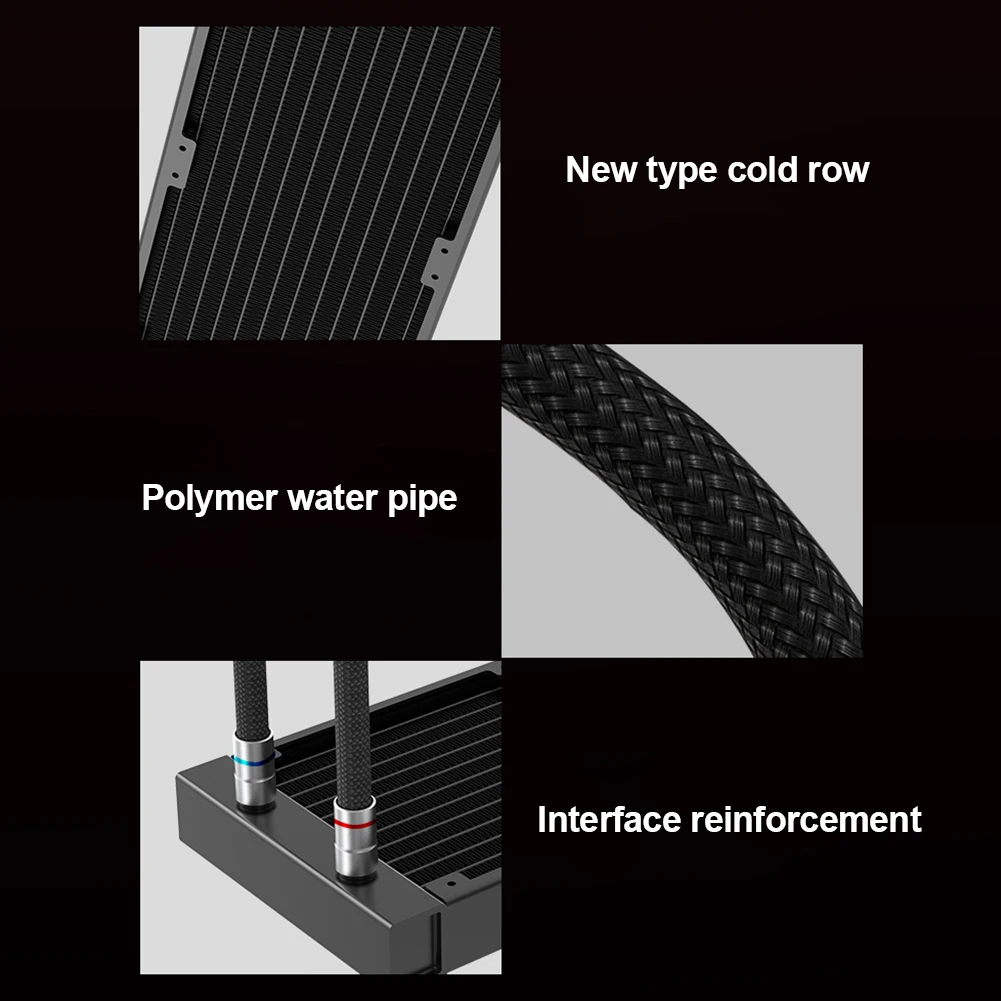 New type cold row

Polymer water pipe

Interface reinforcement