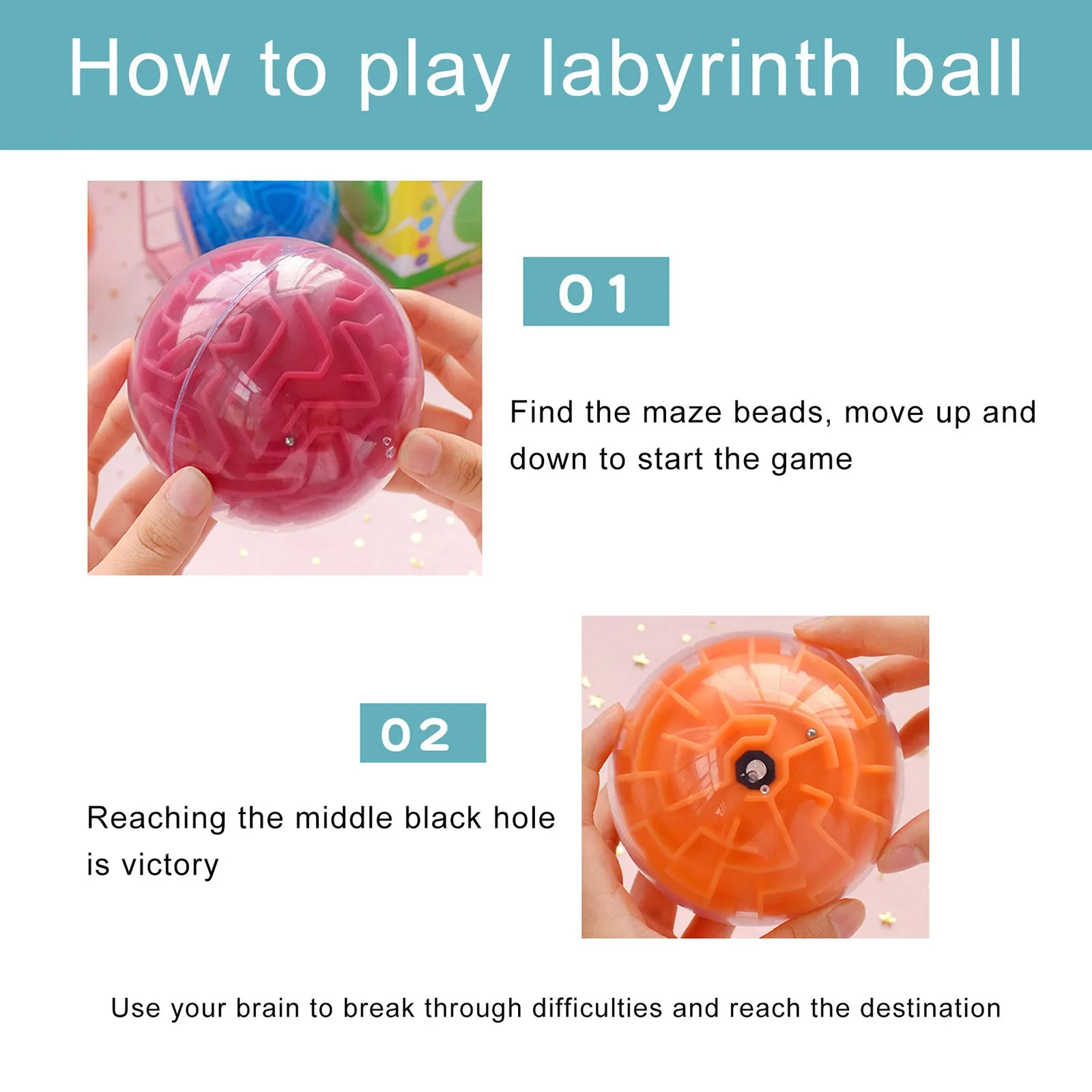 How to play labyrinth ball

01

Find the maze beads, move up and down to start the game

02

Reaching the middle black hole is victory

Use your brain to break through difficulties and reach the destination