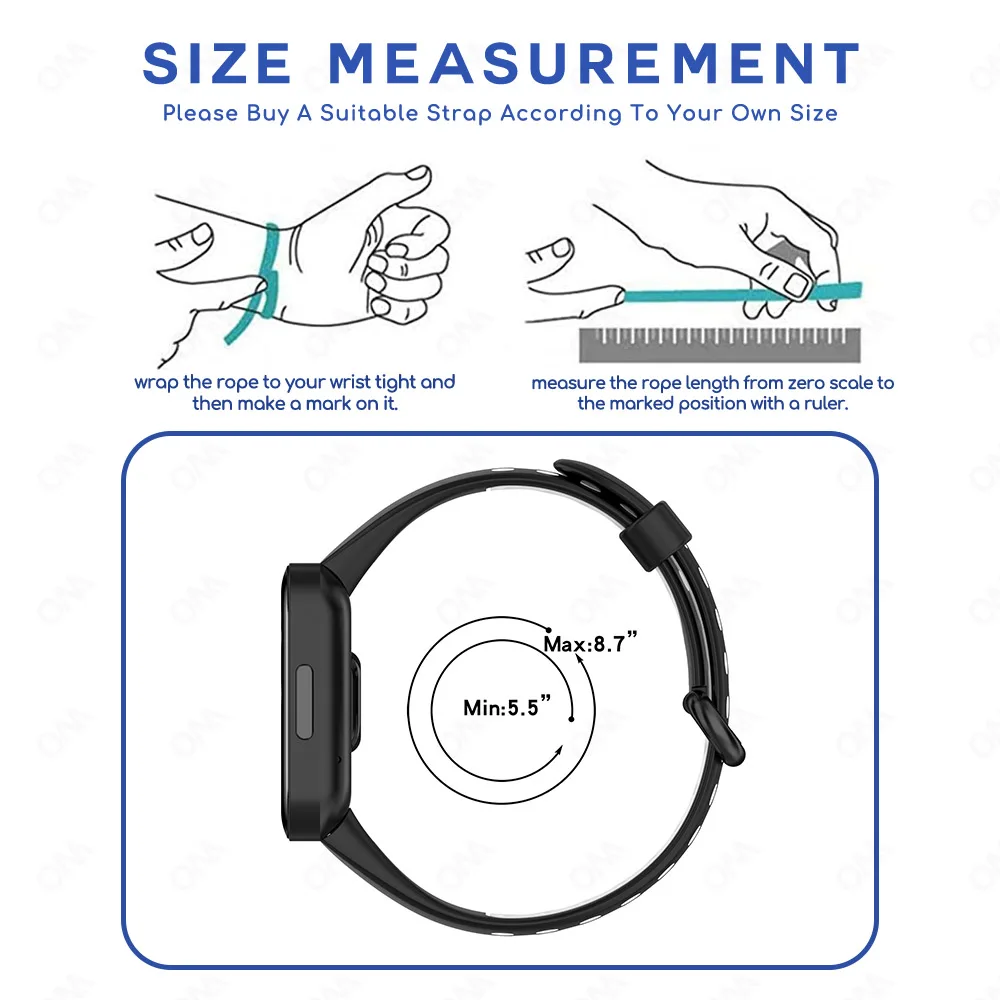 SIZE MEASUREMENT

Please Buy A Suitable Strap According To Your Own Size

wrap the rope to your wrist tight and then make a mark on it.

measure the rope length from zero scale to the marked position with a ruler.

Max:8.7"

Min:5.5"