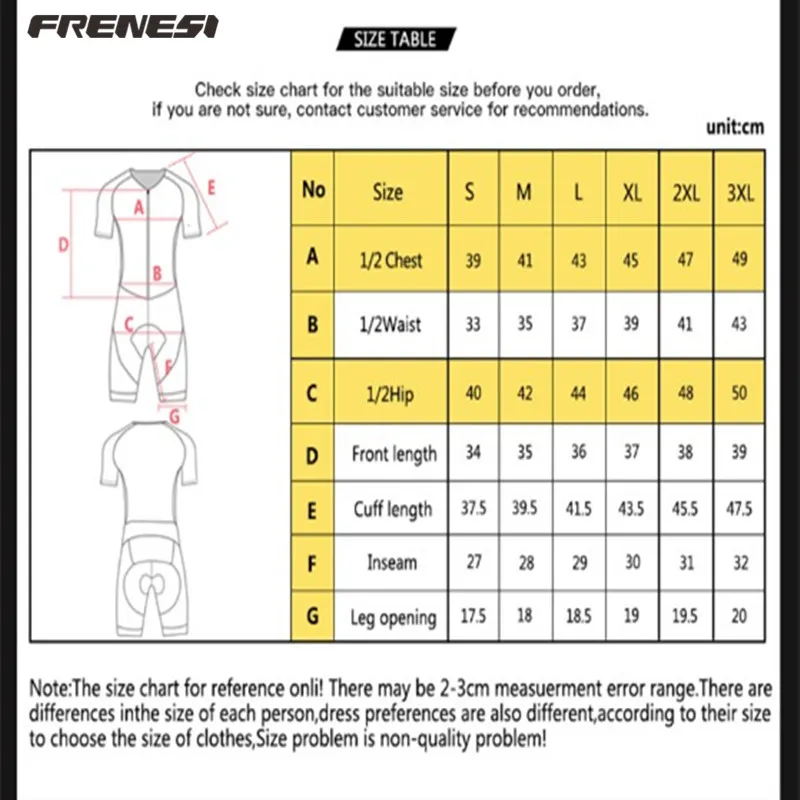 FRENESI

SIZE TABLE

Check size chart for the suitable size before you order, if you are not sure, contact customer service for recommendations.

unit:cm

E
A
D
B
C
F
G

| No | Size | S | M | L | XL | 2XL | 3XL |
|---|---|---|---|---|---|---|---|
| A | 1/2 Chest | 39 | 41 | 43 | 45 | 47 | 49 |
| B | 1/2Waist | 33 | 35 | 37 | 39 | 41 | 43 |
| C | 1/2Hip | 40 | 42 | 44 | 46 | 48 | 50 |
| D | Front length | 34 | 35 | 36 | 37 | 38 | 39 |
| E | Cuff length | 37.5 | 39.5 | 41.5 | 43.5 | 45.5 | 47.5 |
| F | Inseam | 27 | 28 | 29 | 30 | 31 | 32 |
| G | Leg opening | 17.5 | 18 | 18.5 | 19 | 19.5 | 20 |

Note:The size chart for reference onli! There may be 2-3cm measuerment error range.There are differences inthe size of each person,dress preferences are also different,according to their size to choose the size of clothes,Size problem is non-quality problem!