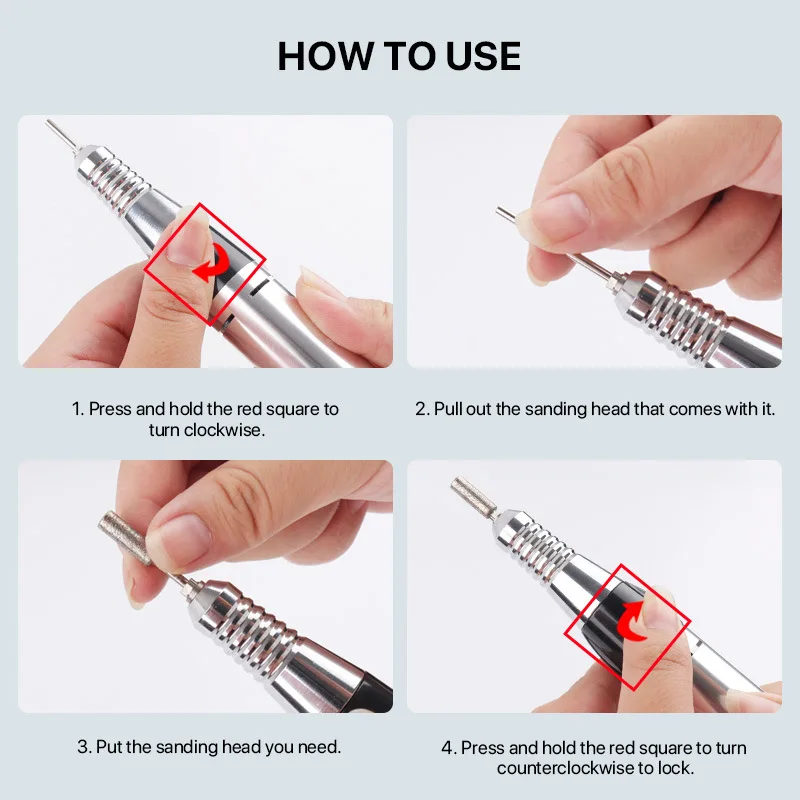 HOW TO USE

1. Press and hold the red square to turn clockwise.

2. Pull out the sanding head that comes with it.

3. Put the sanding head you need.

4. Press and hold the red square to turn counterclockwise to lock.