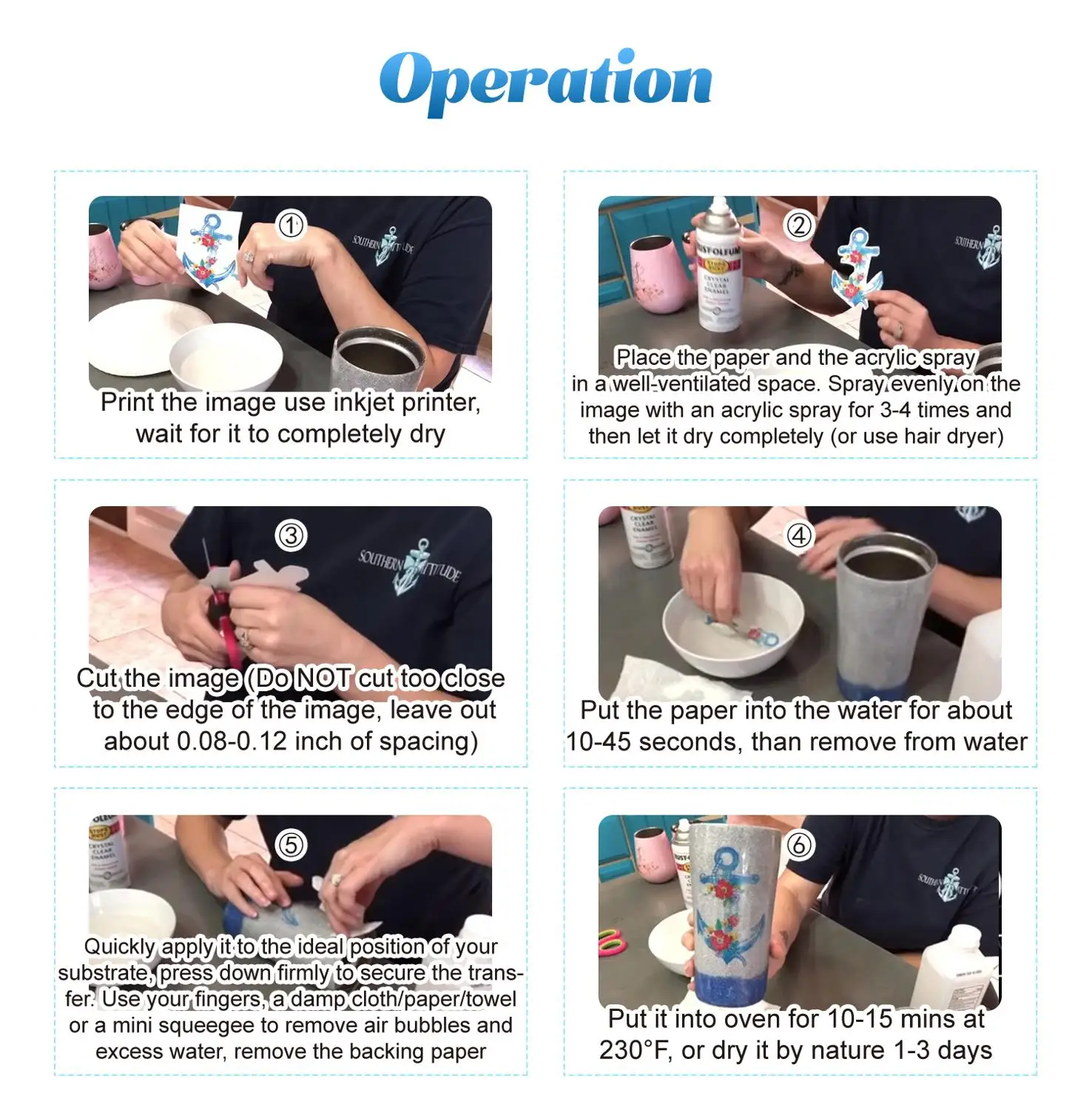 Operation

①

SOUTHERN ATTITUDE

Print the image use inkjet printer, wait for it to completely dry

②

RUST-OLEUM
CRYSTAL CLEAR ENAMEL

SOUTHERN

Place the paper and the acrylic spray in a well-ventilated space. Spray evenly on the image with an acrylic spray for 3-4 times and then let it dry completely (or use hair dryer)

③

SOUTHERN ATTITUDE

Cut the image (Do NOT cut too close to the edge of the image, leave out about 0.08-0.12 inch of spacing)

④

CRYSTAL CLEAR ENAMEL

Put the paper into the water for about 10-45 seconds, than remove from water

⑤

CRYSTAL CLEAR ENAMEL

Quickly apply it to the ideal position of your substrate, press down firmly to secure the transfer. Use your fingers, a damp cloth/paper/towel or a mini squeegee to remove air bubbles and excess water, remove the backing paper

⑥

SOUTHERN ATTITUDE

Put it into oven for 10-15 mins at 230°F, or dry it by nature 1-3 days