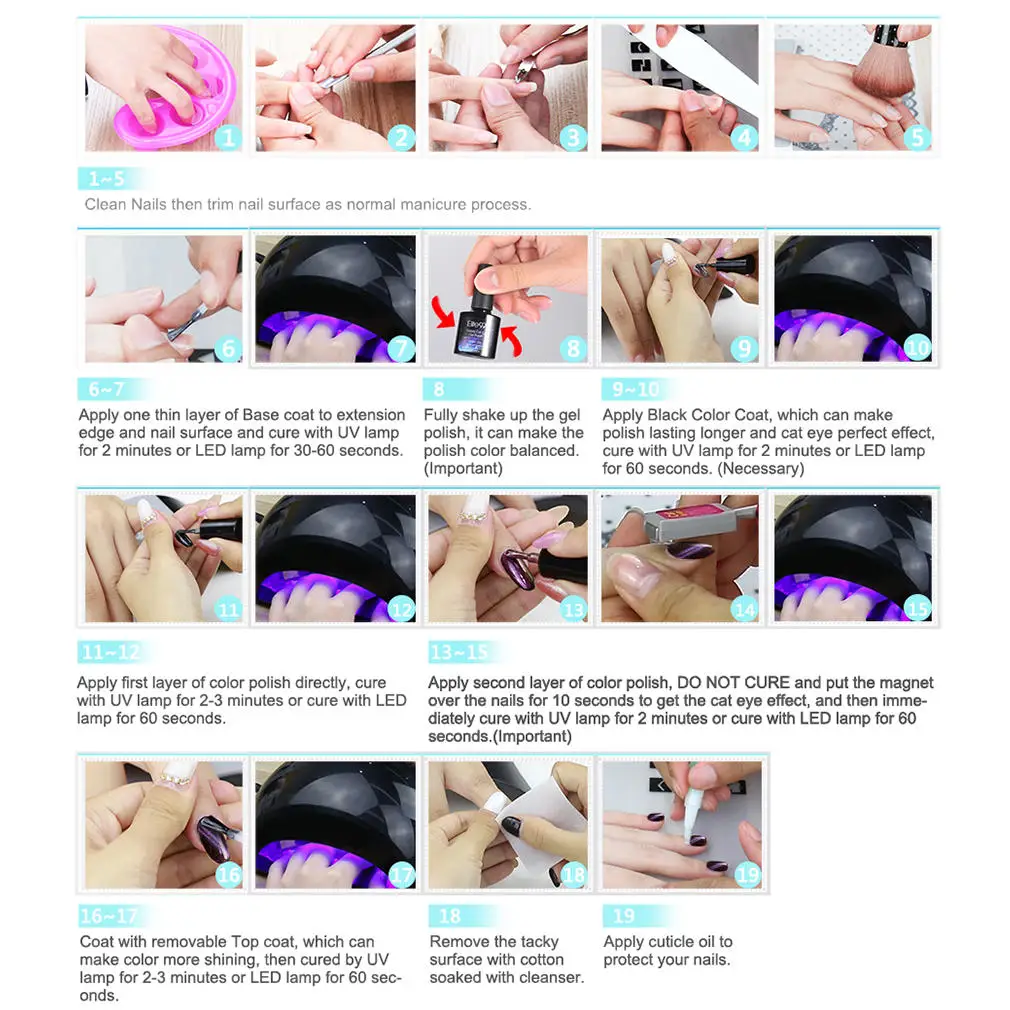 1 2 3 4 5

1~5
Clean Nails then trim nail surface as normal manicure process.

6 7 8 9 10

6~7
Apply one thin layer of Base coat to extension edge and nail surface and cure with UV lamp for 2 minutes or LED lamp for 30-60 seconds.

8
Fully shake up the gel polish, it can make the polish color balanced. (Important)

9~10
Apply Black Color Coat, which can make polish lasting longer and cat eye perfect effect, cure with UV lamp for 2 minutes or LED lamp for 60 seconds. (Necessary)

11 12 13 14 15

11~12
Apply first layer of color polish directly, cure with UV lamp for 2-3 minutes or cure with LED lamp for 60 seconds.

13~15
Apply second layer of color polish, DO NOT CURE and put the magnet over the nails for 10 seconds to get the cat eye effect, and then immediately cure with UV lamp for 2 minutes or cure with LED lamp for 60 seconds.(Important)

16 17 18 19

16~17
Coat with removable Top coat, which can make color more shining, then cured by UV lamp for 2-3 minutes or LED lamp for 60 seconds.

18
Remove the tacky surface with cotton soaked with cleanser.

19
Apply cuticle oil to protect your nails.