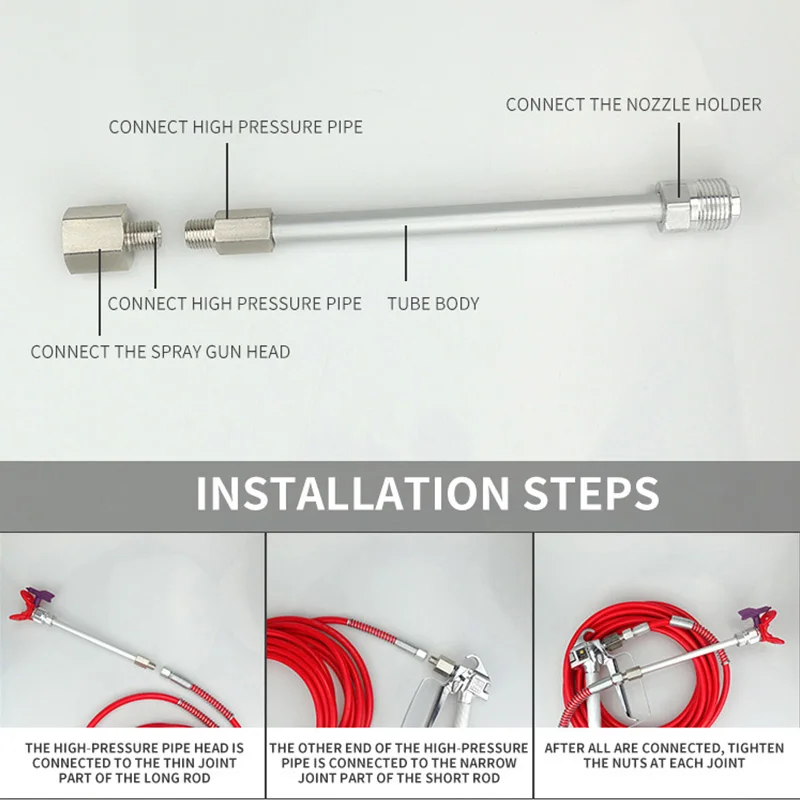 CONNECT THE NOZZLE HOLDER

CONNECT HIGH PRESSURE PIPE

CONNECT HIGH PRESSURE PIPE

TUBE BODY

CONNECT THE SPRAY GUN HEAD

INSTALLATION STEPS

THE HIGH-PRESSURE PIPE HEAD IS CONNECTED TO THE THIN JOINT PART OF THE LONG ROD

THE OTHER END OF THE HIGH-PRESSURE PIPE IS CONNECTED TO THE NARROW JOINT PART OF THE SHORT ROD

AFTER ALL ARE CONNECTED, TIGHTEN THE NUTS AT EACH JOINT