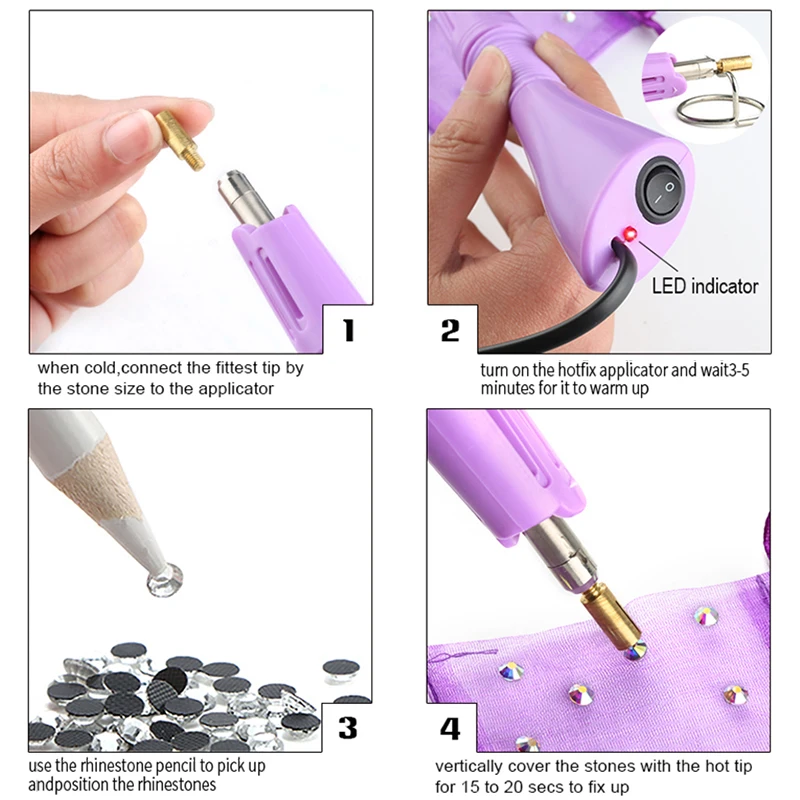 1

when cold,connect the fittest tip by the stone size to the applicator

LED indicator

2

turn on the hotfix applicator and wait3-5 minutes for it to warm up

3

use the rhinestone pencil to pick up andposition the rhinestones

4

vertically cover the stones with the hot tip for 15 to 20 secs to fix up