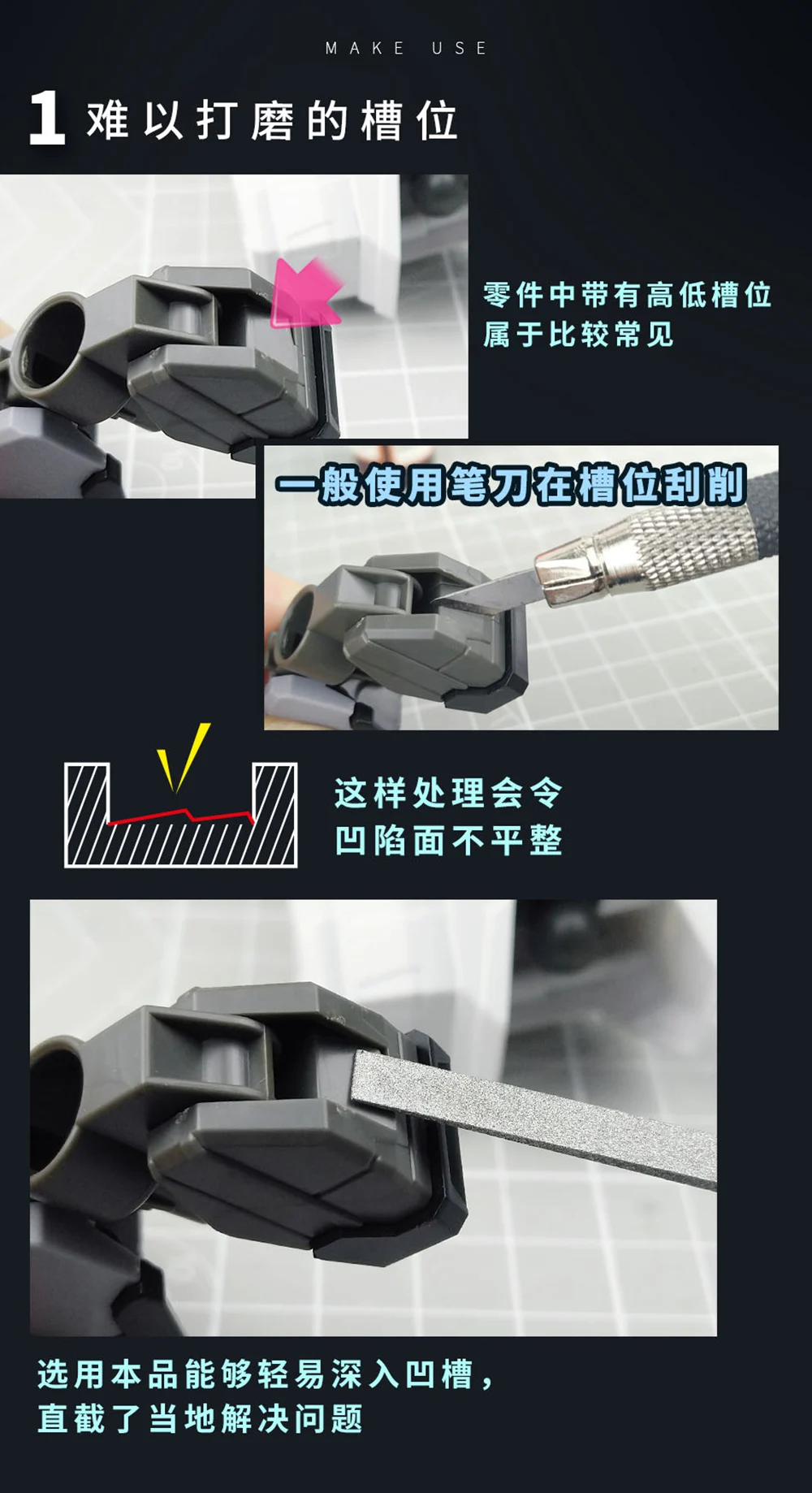 MAKE USE

1 难以打磨的槽位

零件中带有高低槽位
属于比较常见

一般使用笔刀在槽位刮削

这样处理会令
凹陷面不平整

选用本品能够轻易深入凹槽，
直截了当地解决问题