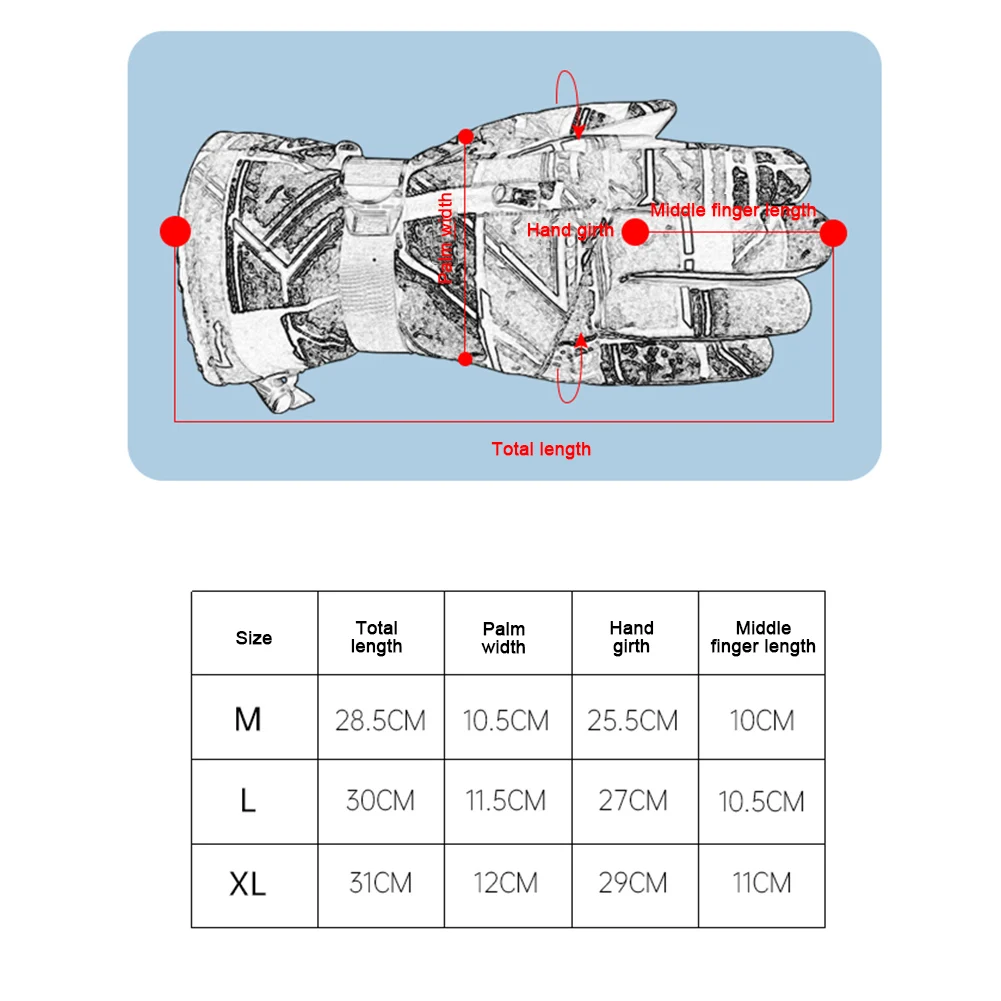 Palm width

Hand girth

Middle finger length

Total length

| Size | Total length | Palm width | Hand girth | Middle finger length |
|---|---|---|---|---|
| M | 28.5CM | 10.5CM | 25.5CM | 10CM |
| L | 30CM | 11.5CM | 27CM | 10.5CM |
| XL | 31CM | 12CM | 29CM | 11CM |