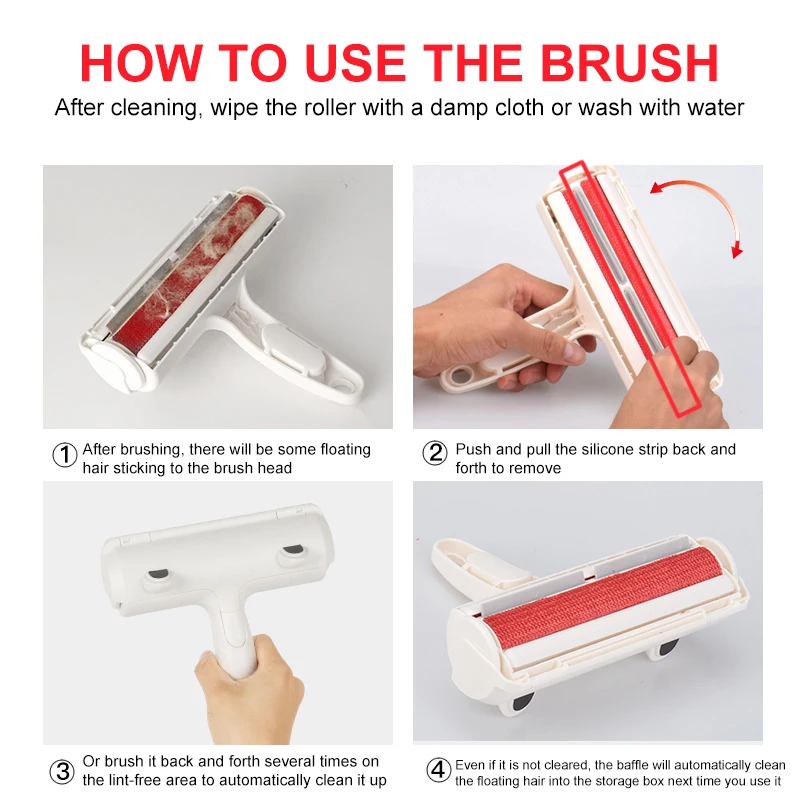 HOW TO USE THE BRUSH

After cleaning, wipe the roller with a damp cloth or wash with water

① After brushing, there will be some floating hair sticking to the brush head

② Push and pull the silicone strip back and forth to remove

③ Or brush it back and forth several times on the lint-free area to automatically clean it up

④ Even if it is not cleared, the baffle will automatically clean the floating hair into the storage box next time you use it