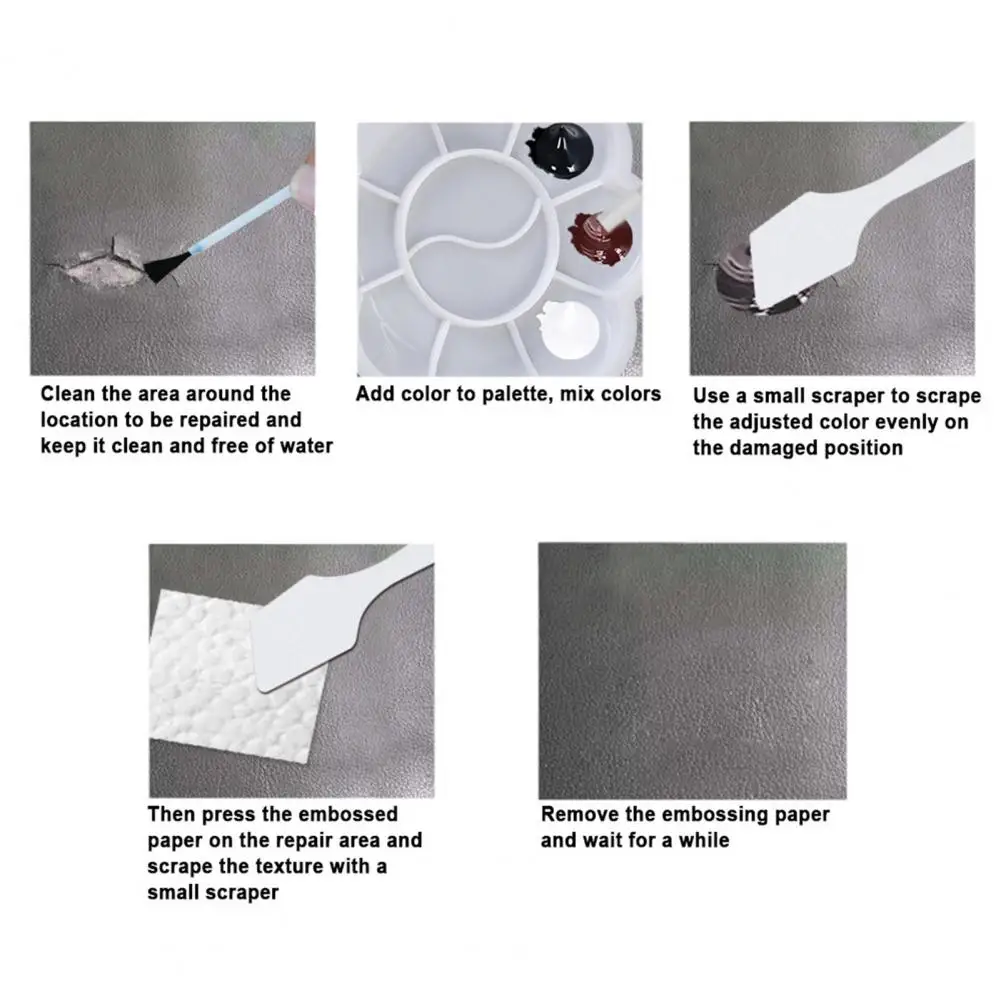 Clean the area around the location to be repaired and keep it clean and free of water

Add color to palette, mix colors

Use a small scraper to scrape the adjusted color evenly on the damaged position

Then press the embossed paper on the repair area and scrape the texture with a small scraper

Remove the embossing paper and wait for a while