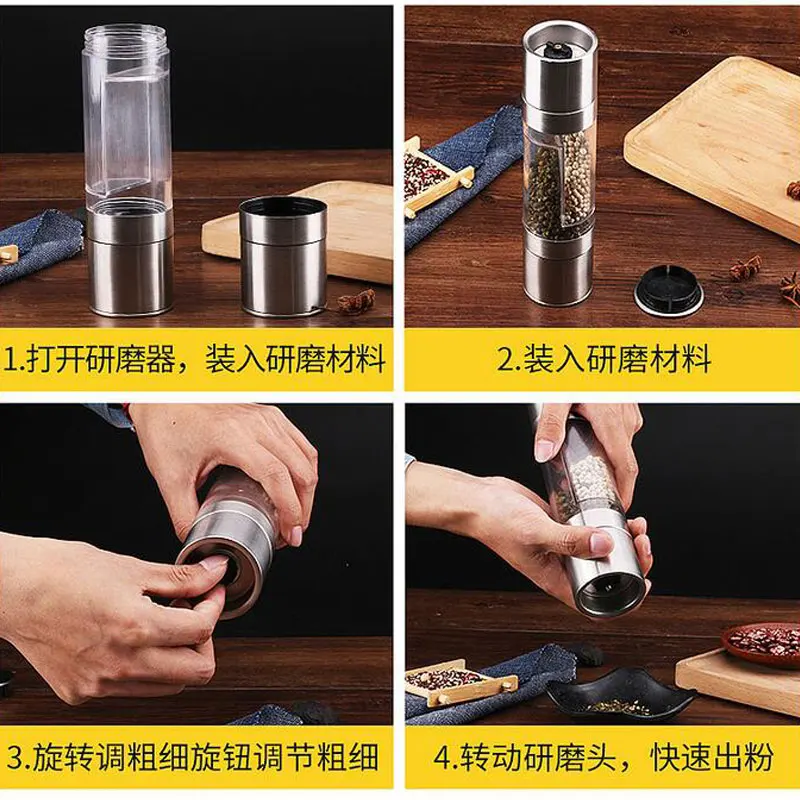 1.打开研磨器，装入研磨材料

2.装入研磨材料

3.旋转调粗细旋钮调节粗细

4.转动研磨头，快速出粉