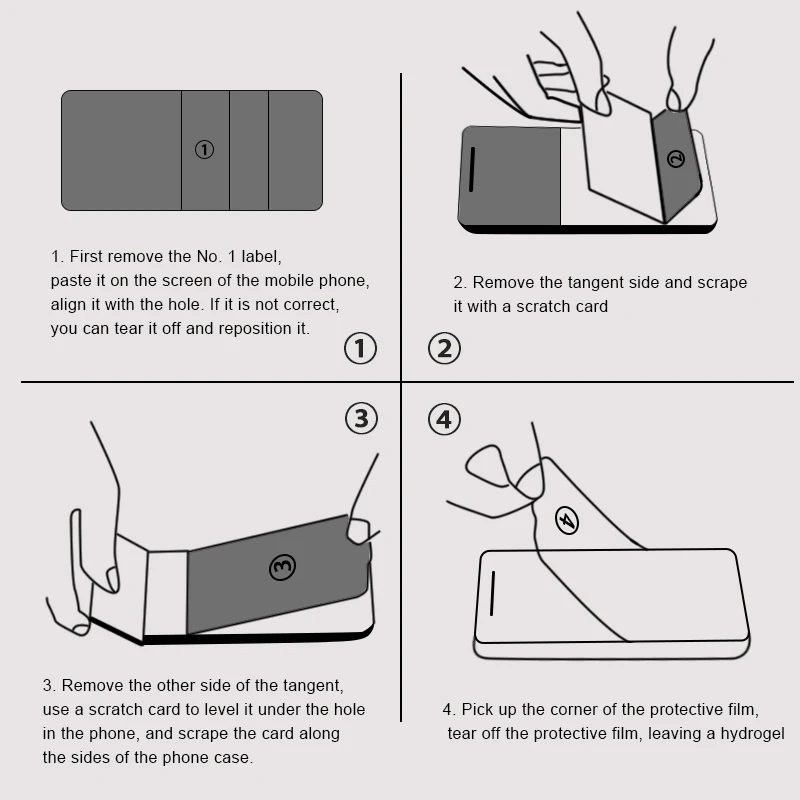 ①

1. First remove the No. 1 label, paste it on the screen of the mobile phone, align it with the hole. If it is not correct, you can tear it off and reposition it.

①

②

2. Remove the tangent side and scrape it with a scratch card

②

③

③

3. Remove the other side of the tangent, use a scratch card to level it under the hole in the phone, and scrape the card along the sides of the phone case.

④

④

4. Pick up the corner of the protective film, tear off the protective film, leaving a hydrogel