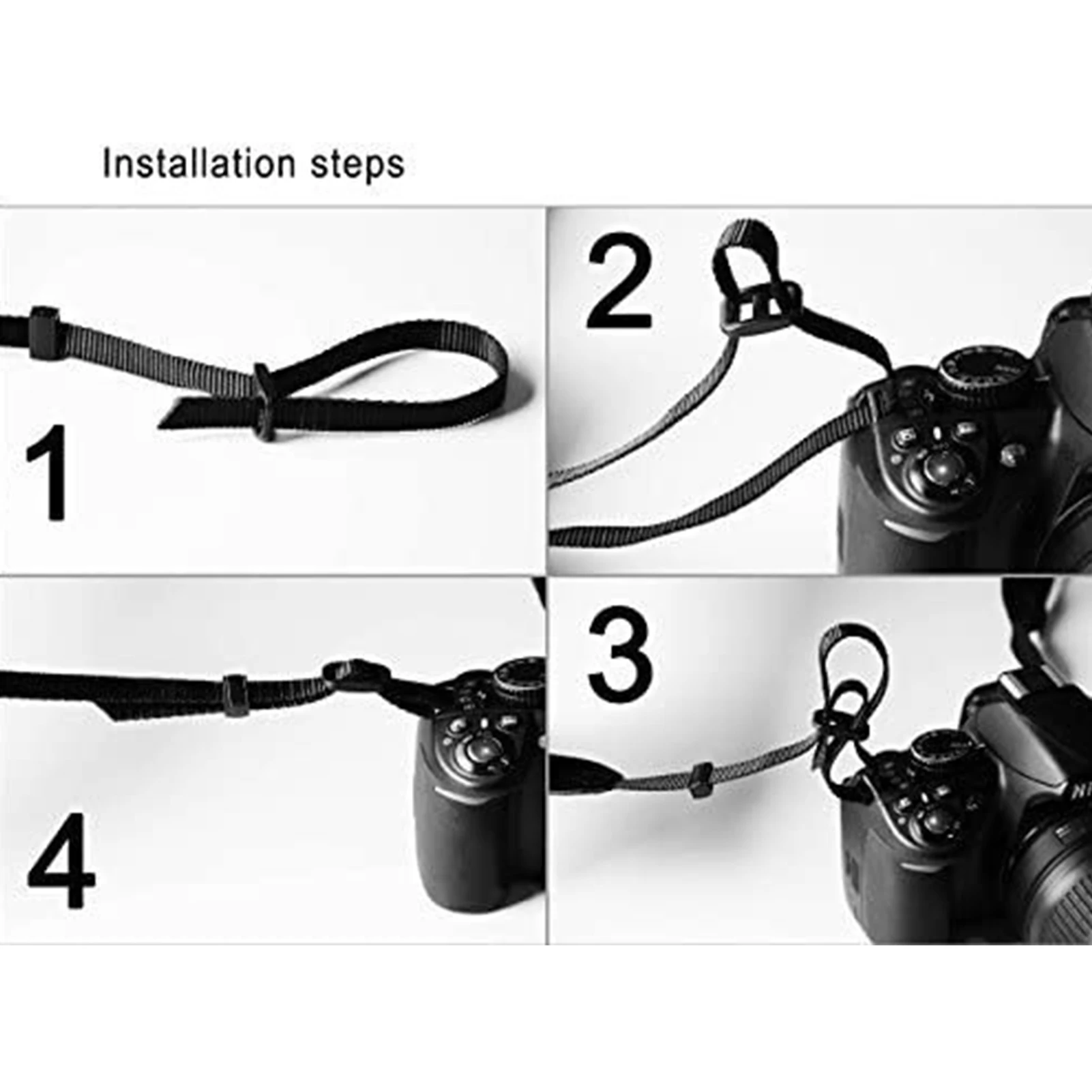 Installation steps

1

2

4

3