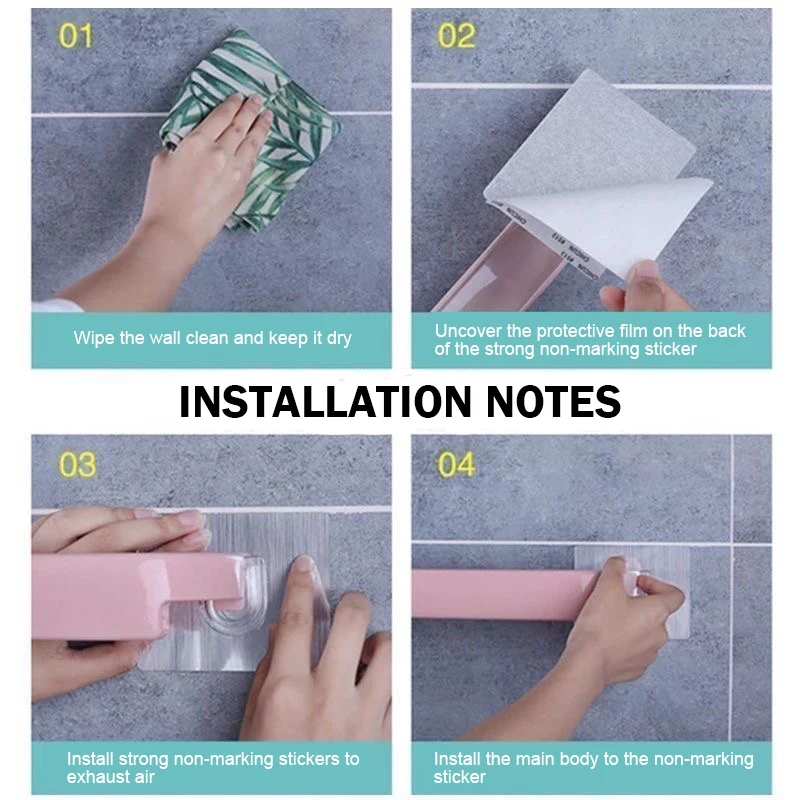 01

Wipe the wall clean and keep it dry

02

Uncover the protective film on the back of the strong non-marking sticker

INSTALLATION NOTES

03

Install strong non-marking stickers to exhaust air

04

Install the main body to the non-marking sticker