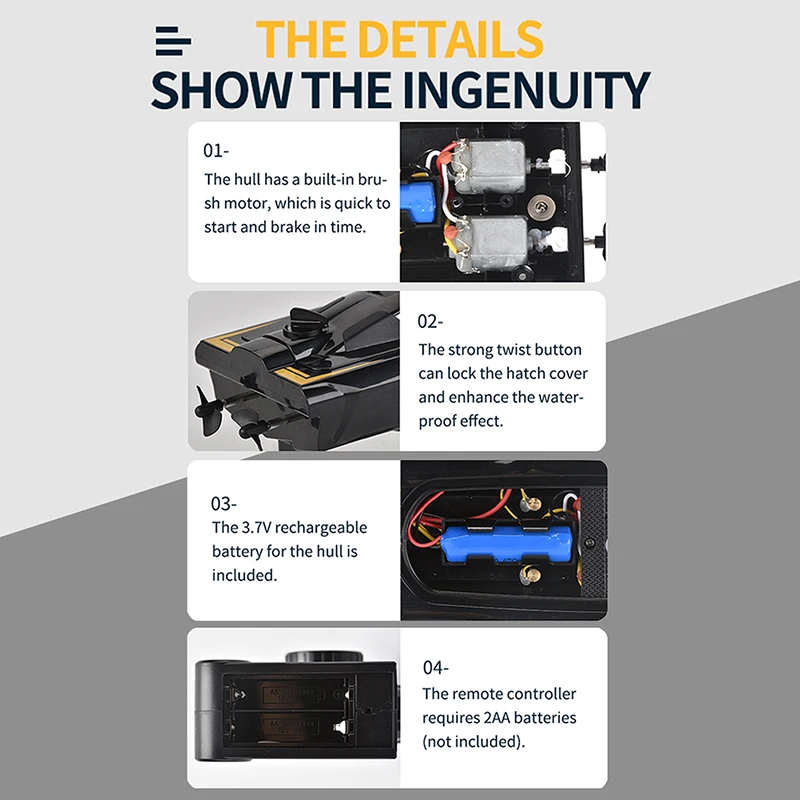 THE DETAILS
SHOW THE INGENUITY

01-
The hull has a built-in brush motor, which is quick to start and brake in time.

02-
The strong twist button can lock the hatch cover and enhance the waterproof effect.

03-
The 3.7V rechargeable battery for the hull is included.

04-
The remote controller requires 2AA batteries (not included).