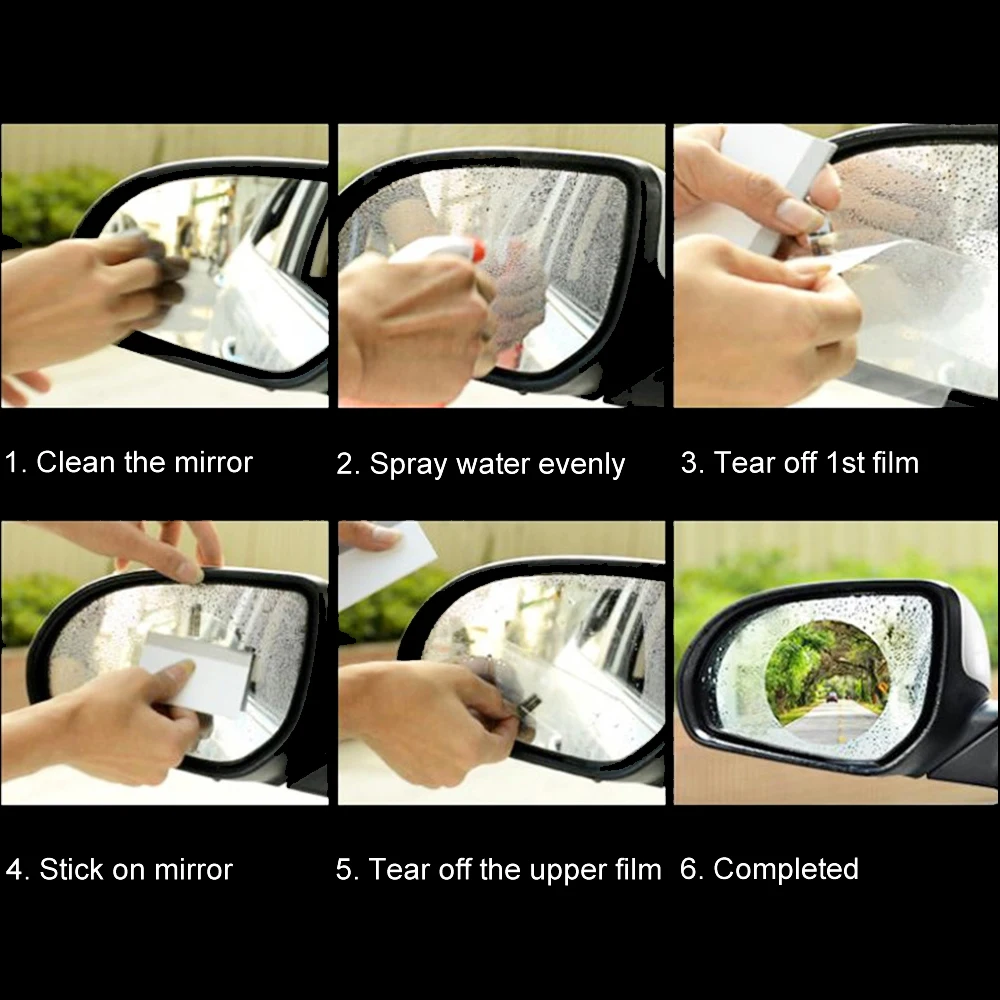 1. Clean the mirror

2. Spray water evenly

3. Tear off 1st film

4. Stick on mirror

5. Tear off the upper film

6. Completed