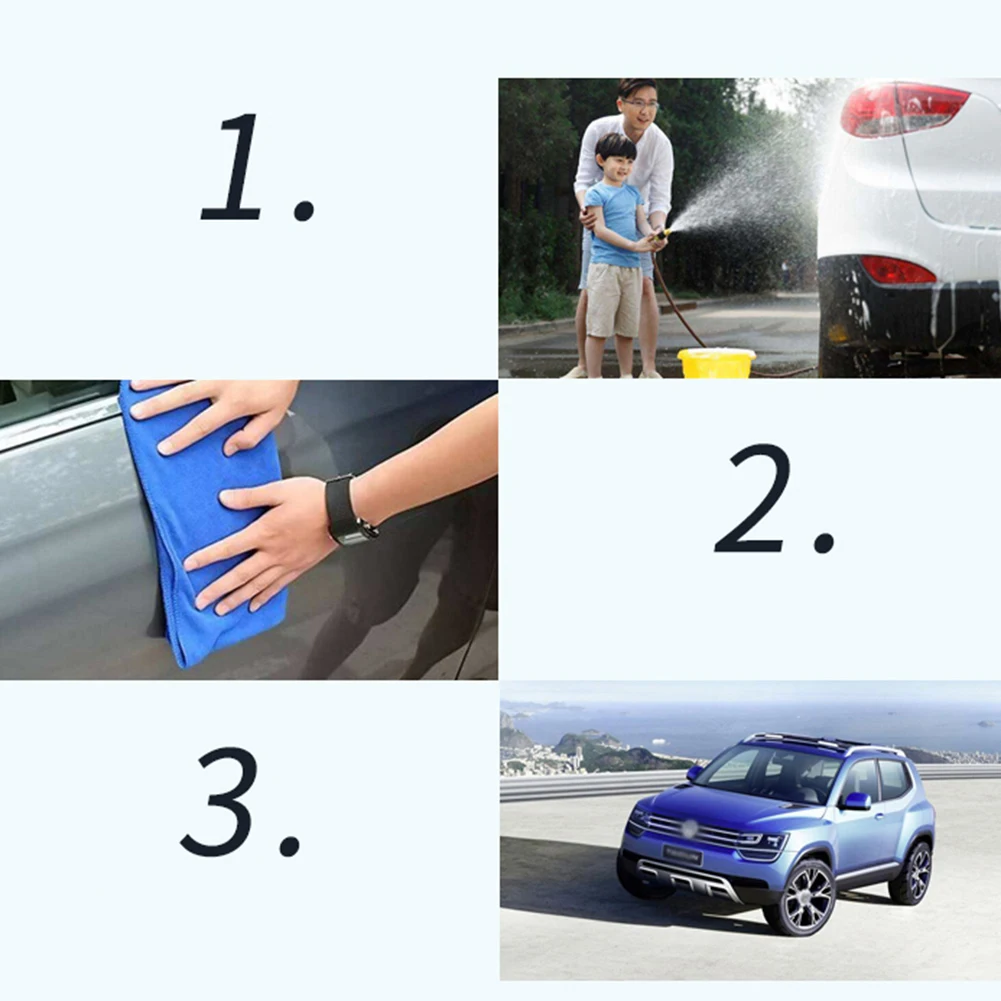 1.

2.

3.