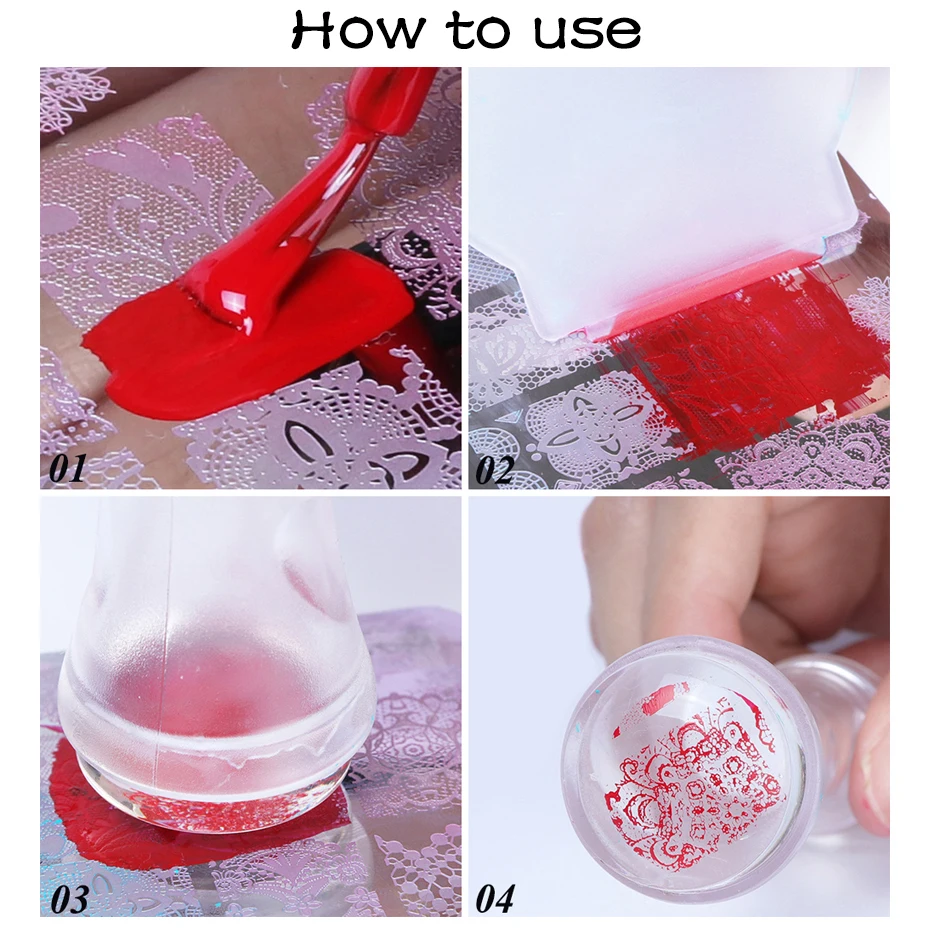 How to use

01

02

03

04