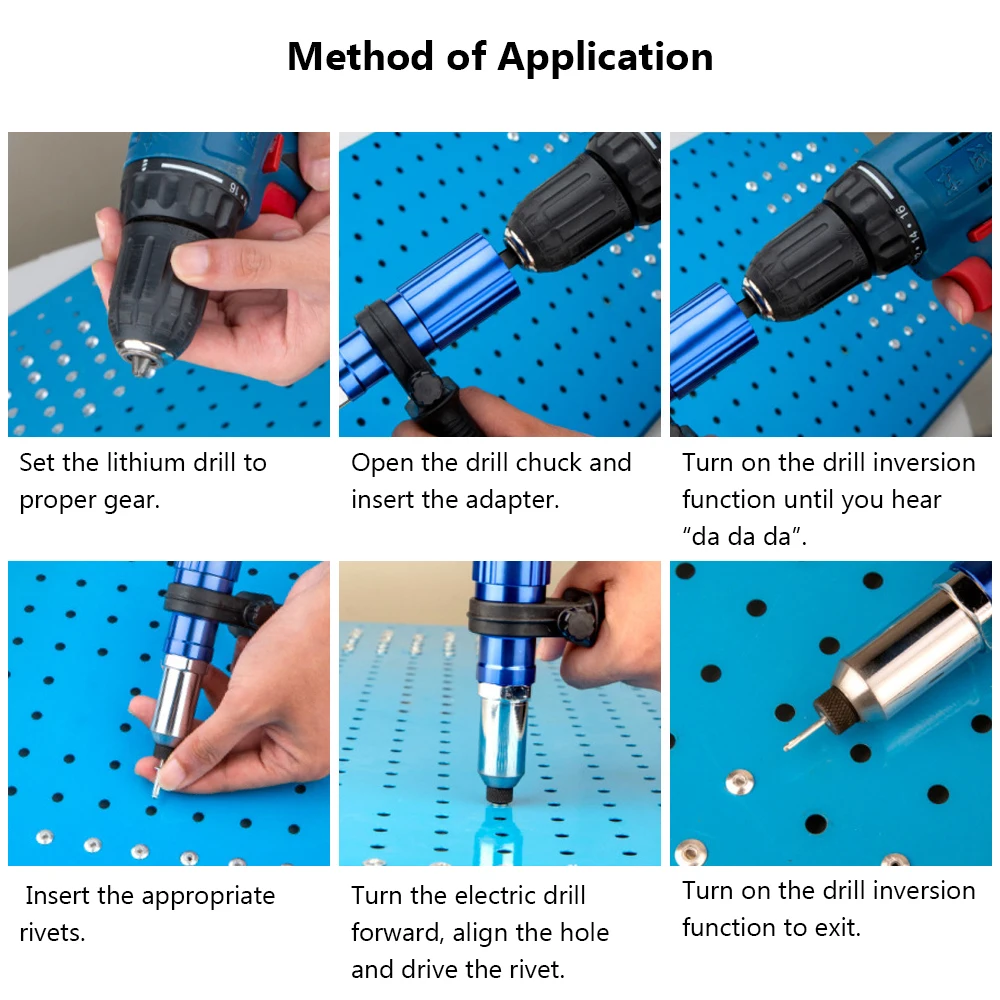 Method of Application

Set the lithium drill to proper gear.

Open the drill chuck and insert the adapter.

Turn on the drill inversion function until you hear "da da da".

Insert the appropriate rivets.

Turn the electric drill forward, align the hole and drive the rivet.

Turn on the drill inversion function to exit.