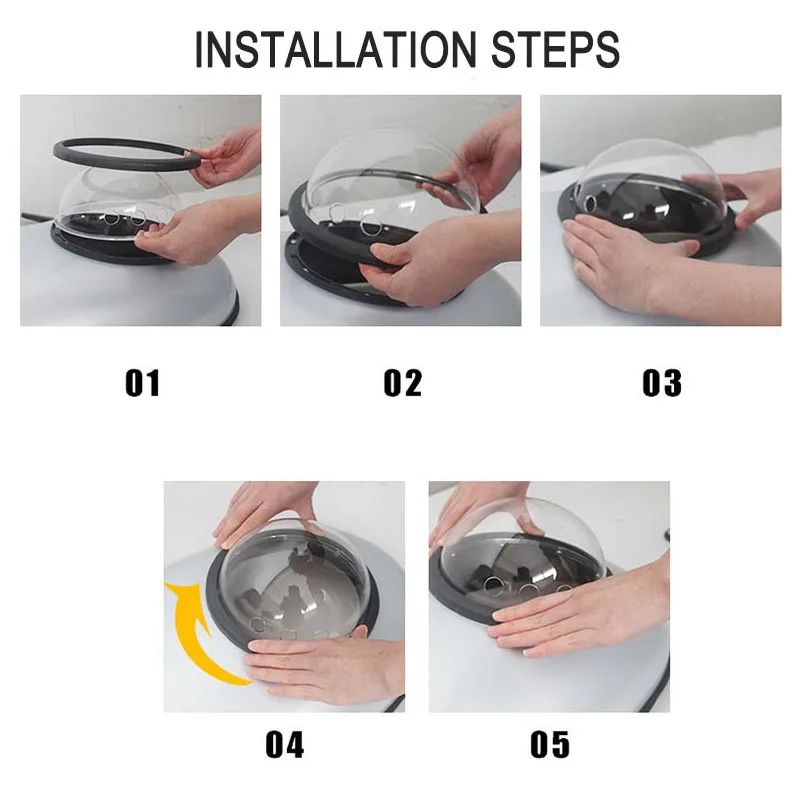 INSTALLATION STEPS

01

02

03

04

05