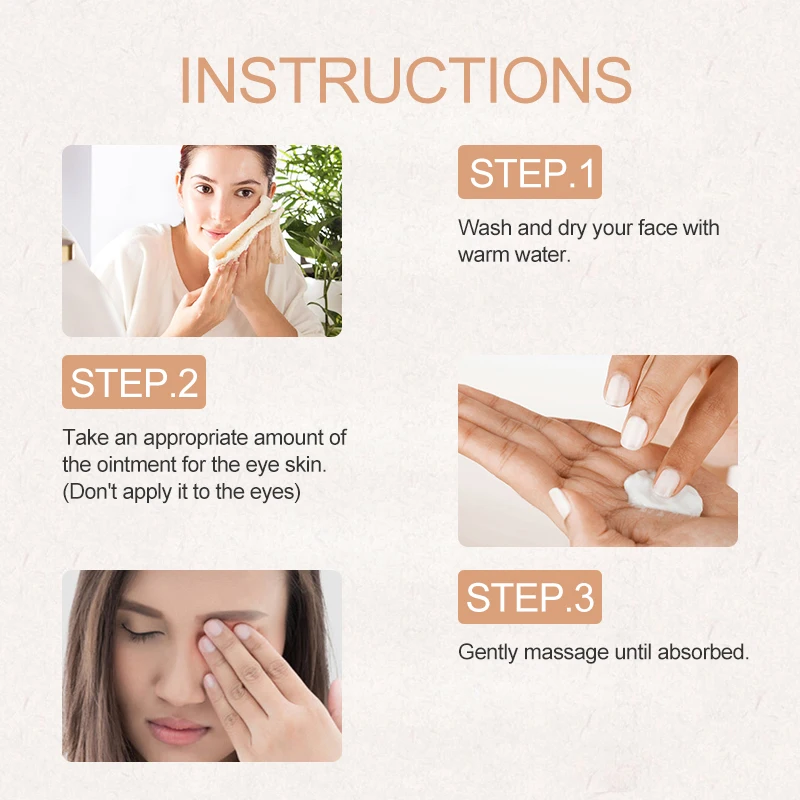 INSTRUCTIONS

STEP.1

Wash and dry your face with warm water.

STEP.2

Take an appropriate amount of the ointment for the eye skin. (Don't apply it to the eyes)

STEP.3

Gently massage until absorbed.