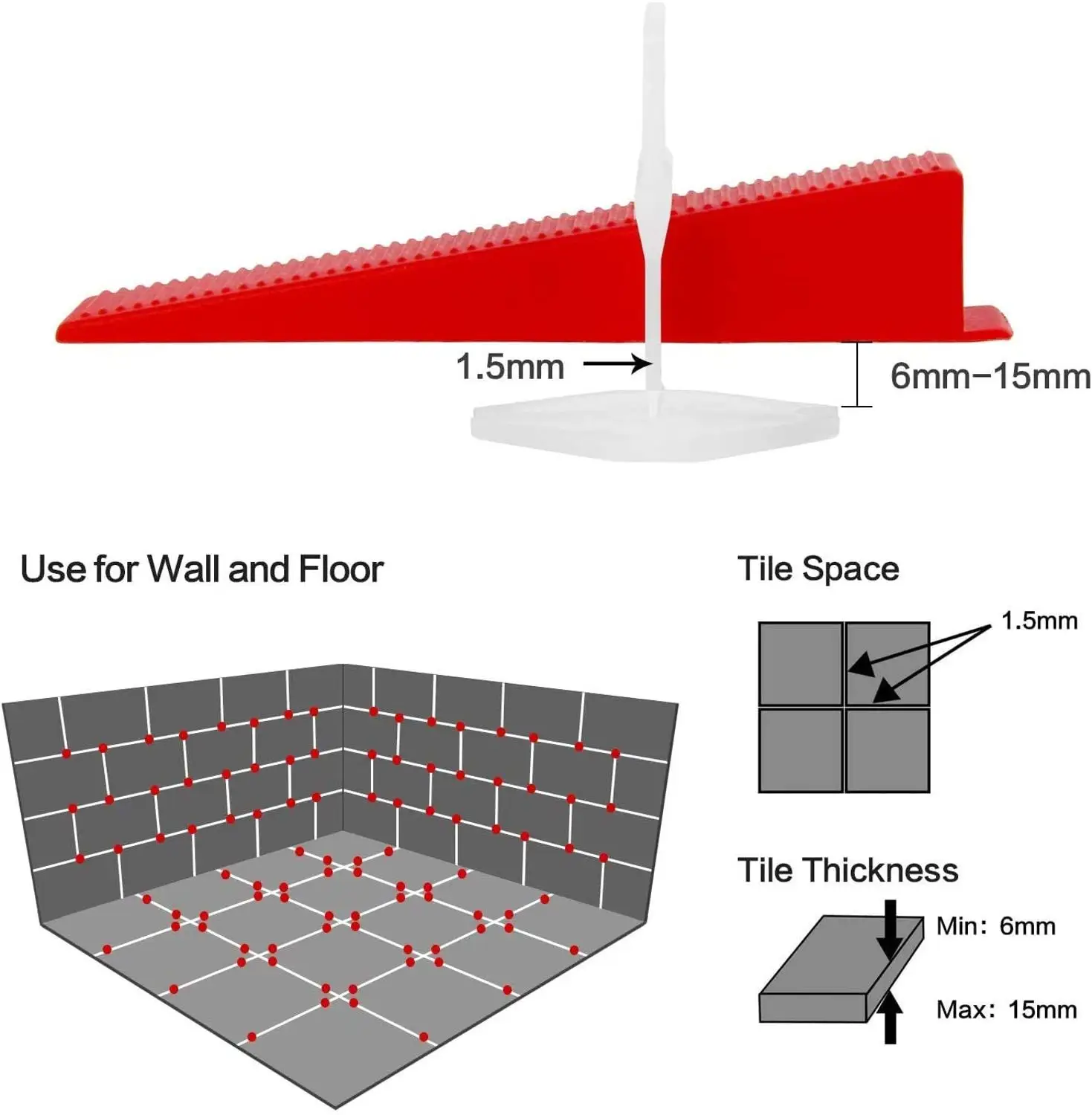 1.5mm

6mm–15mm

Use for Wall and Floor

Tile Space

1.5mm

Tile Thickness

Min: 6mm

Max: 15mm