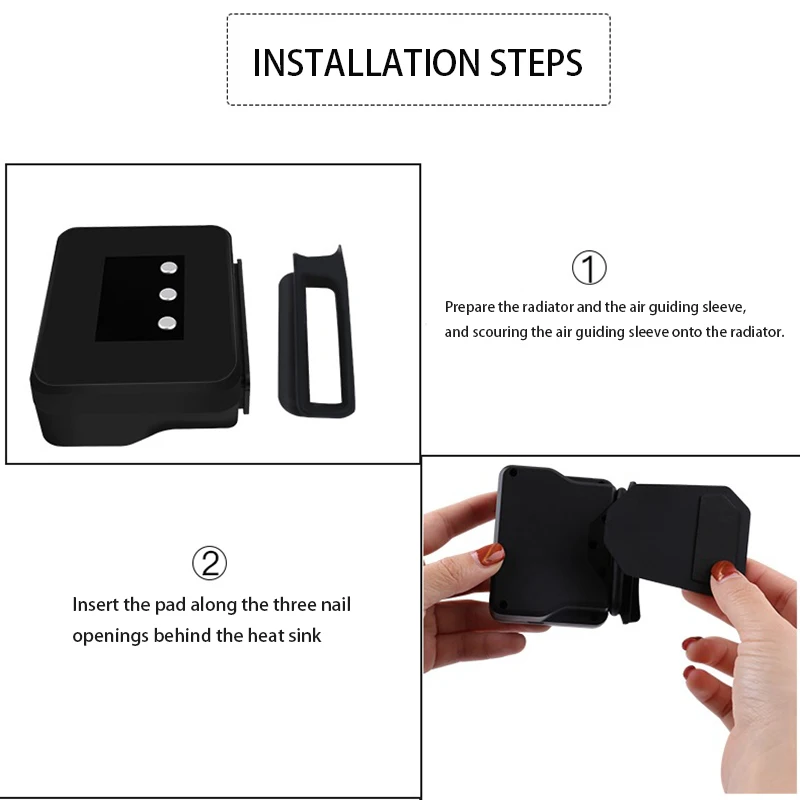 INSTALLATION STEPS

①

Prepare the radiator and the air guiding sleeve, and scouring the air guiding sleeve onto the radiator.

②

Insert the pad along the three nail openings behind the heat sink