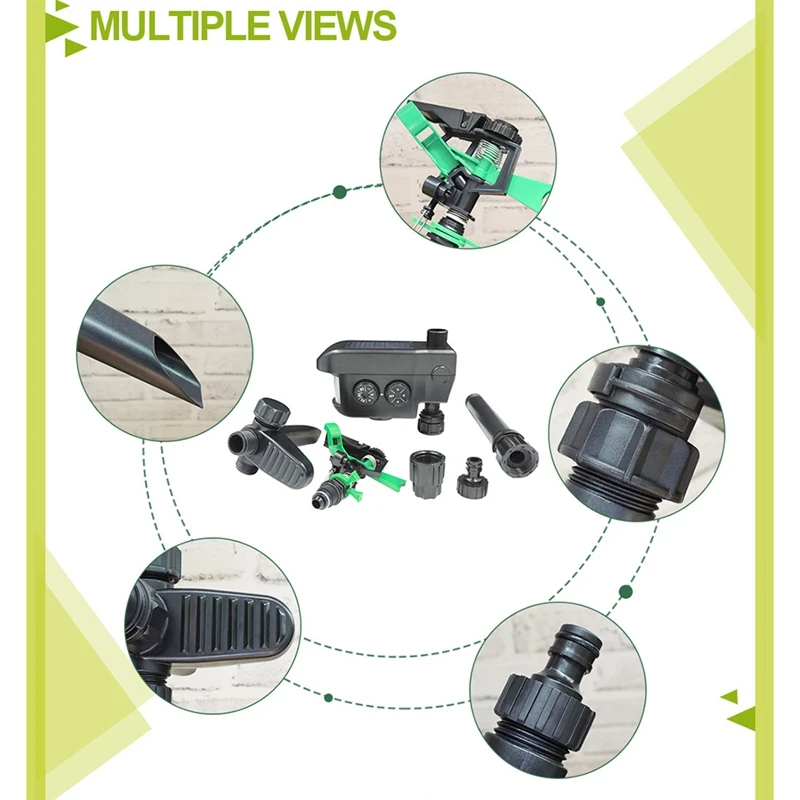 MULTIPLE VIEWS