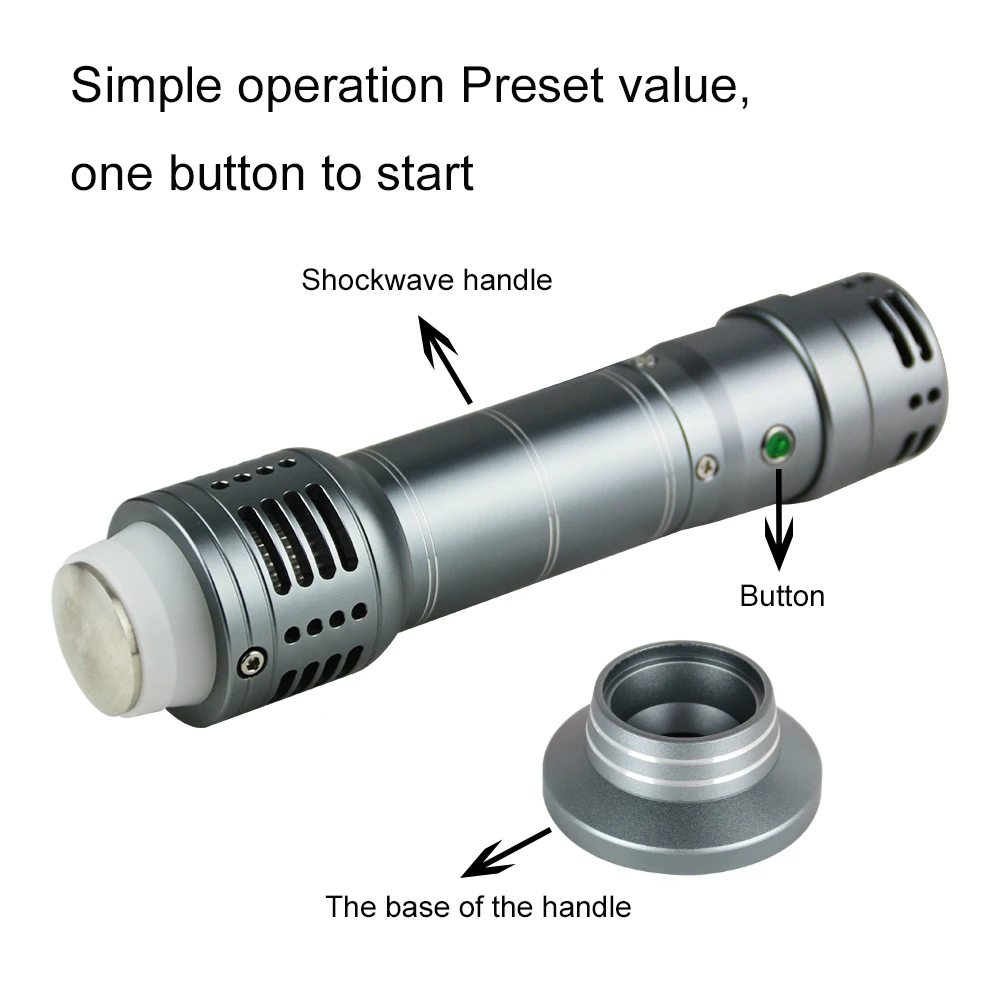 Simple operation Preset value,
one button to start

Shockwave handle

Button

The base of the handle