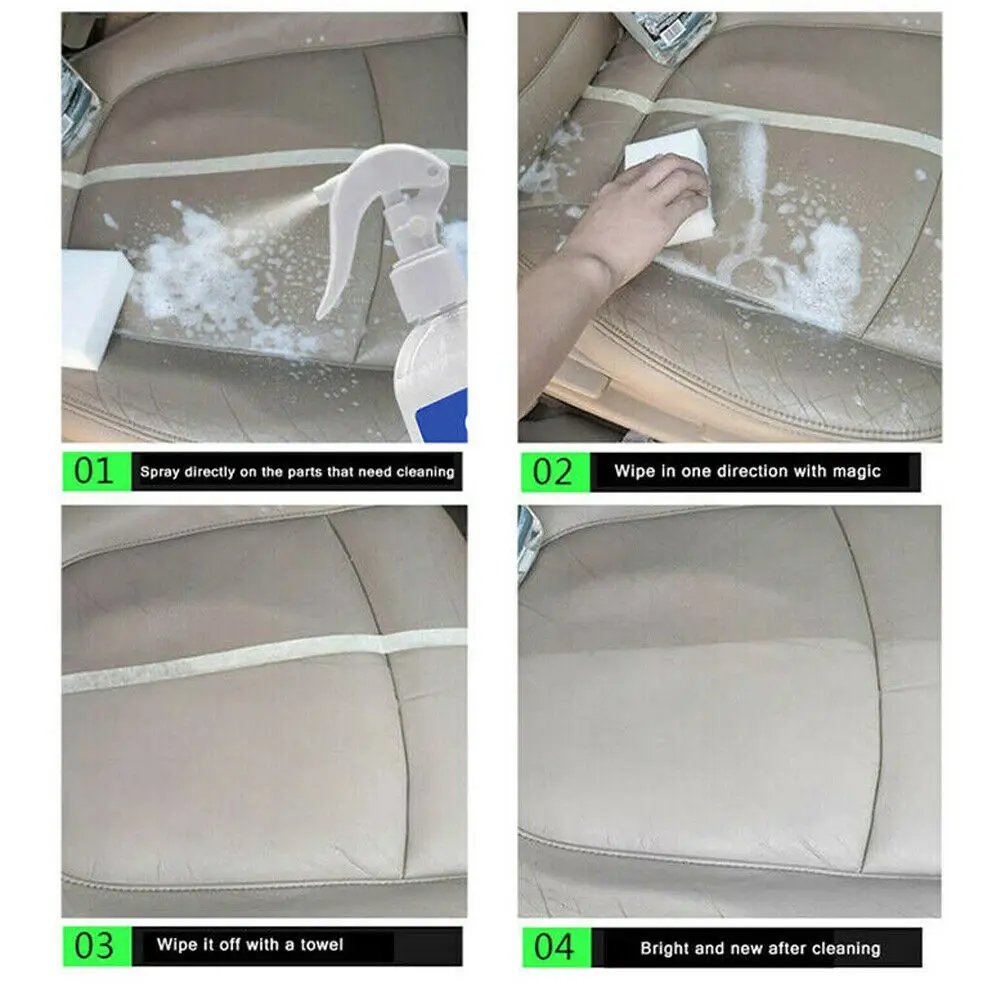 01 Spray directly on the parts that need cleaning

02 Wipe in one direction with magic

03 Wipe it off with a towel

04 Bright and new after cleaning