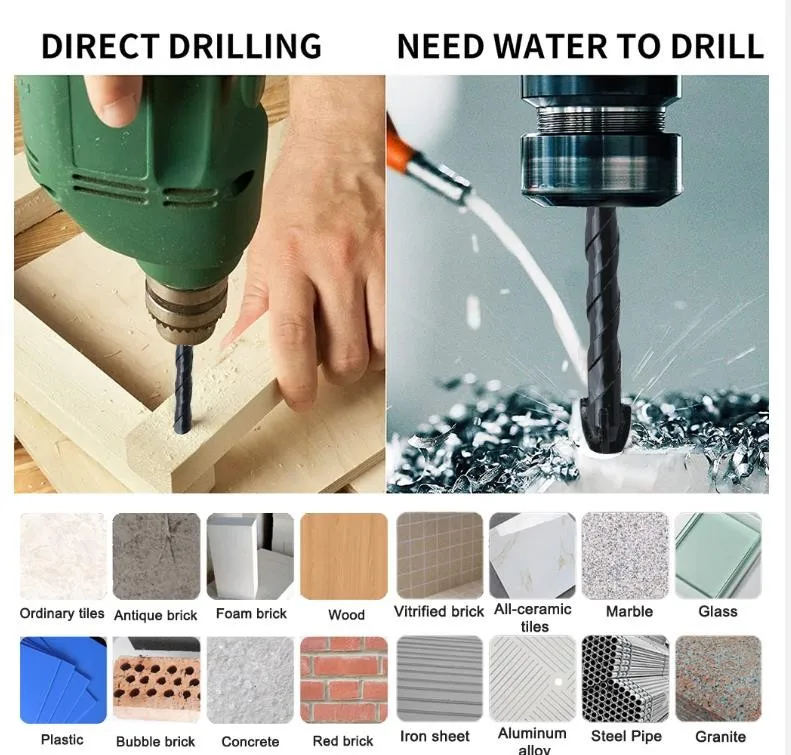 DIRECT DRILLING

NEED WATER TO DRILL

Ordinary tiles

Antique brick

Foam brick

Wood

Vitrified brick

All-ceramic tiles

Marble

Glass

Plastic

Bubble brick

Concrete

Red brick

Iron sheet

Aluminum alloy

Steel Pipe

Granite