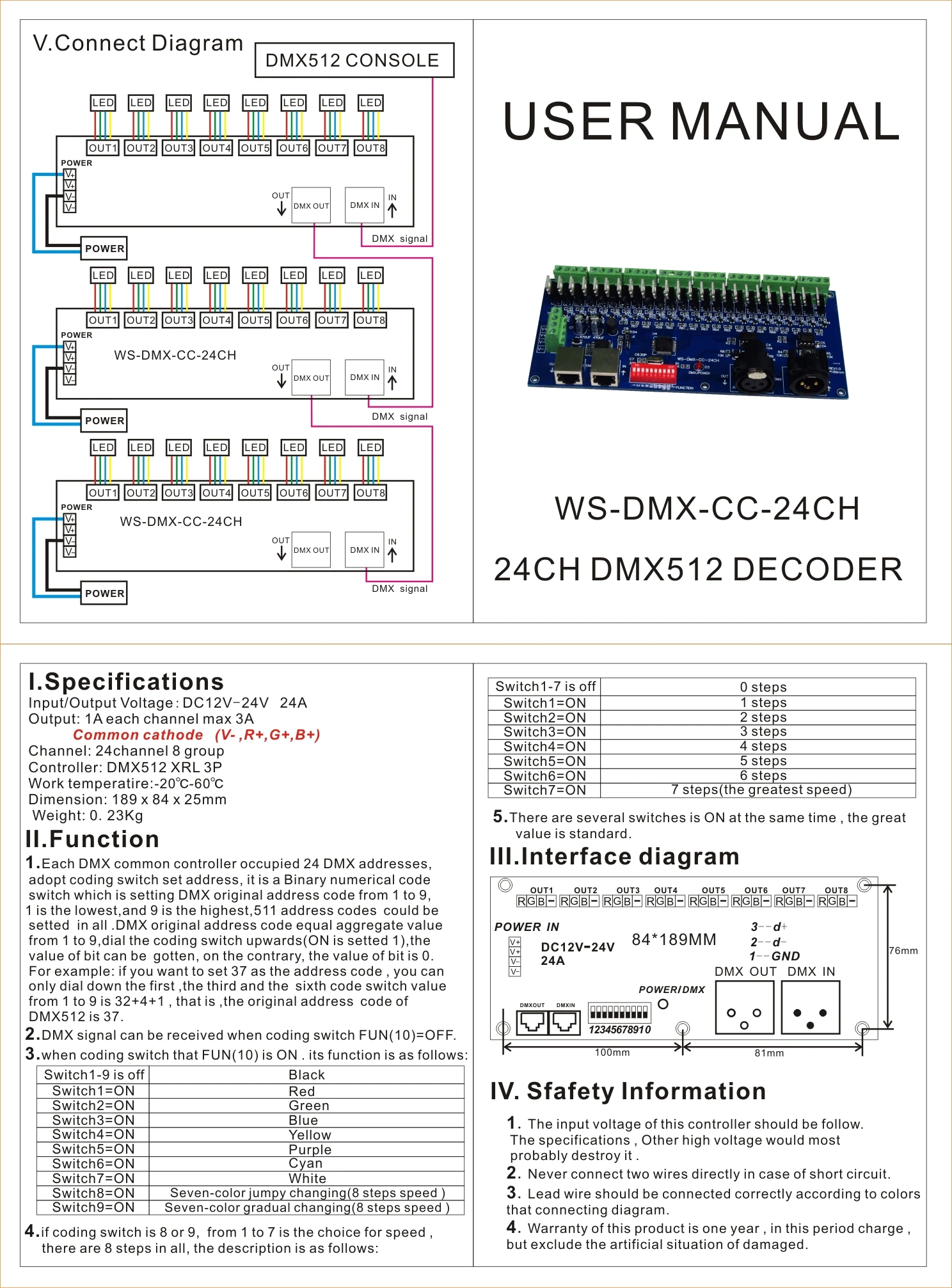 V.Connect Diagram

DMX512 CONSOLE

LED LED LED LED LED LED LED LED

OUT1 OUT2 OUT3 OUT4 OUT5 OUT6 OUT7 OUT8

POWER
V+
V+
V-
V-

OUT DMX OUT DMX IN IN

POWER

DMX signal

LED LED LED LED LED LED LED LED

OUT1 OUT2 OUT3 OUT4 OUT5 OUT6 OUT7 OUT8

POWER
V+
V+
V-
V-

WS-DMX-CC-24CH

OUT DMX OUT DMX IN IN

POWER

DMX signal

LED LED LED LED LED LED LED LED

OUT1 OUT2 OUT3 OUT4 OUT5 OUT6 OUT7 OUT8

POWER
V+
V+
V-
V-

WS-DMX-CC-24CH

OUT DMX OUT DMX IN IN

POWER

DMX signal

USER MANUAL

WS-DMX-CC-24CH

24CH DMX512 DECODER

I.Specifications
Input/Output Voltage: DC12V-24V 24A
Output: 1A each channel max 3A
Common cathode (V- ,R+,G+,B+)
Channel: 24channel 8 group
Controller: DMX512 XRL 3P
Work temperatire:-20℃-60℃
Dimension: 189 x 84 x 25mm
Weight: 0. 23Kg

II.Function
1.Each DMX common controller occupied 24 DMX addresses, adopt coding switch set address, it is a Binary numerical code switch which is setting DMX original address code from 1 to 9, 1 is the lowest,and 9 is the highest,511 address codes could be setted in all .DMX original address code equal aggregate value from 1 to 9,dial the coding switch upwards(ON is setted 1),the value of bit can be gotten, on the contrary, the value of bit is 0. For example: if you want to set 37 as the address code , you can only dial down the first ,the third and the sixth code switch value from 1 to 9 is 32+4+1 , that is ,the original address code of DMX512 is 37.
2.DMX signal can be received when coding switch FUN(10)=OFF.
3.when coding switch that FUN(10) is ON . its function is as follows:

| Switch1-9 is off | Black |
|---|---|
| Switch1=ON | Red |
| Switch2=ON | Green |
| Switch3=ON | Blue |
| Switch4=ON | Yellow |
| Switch5=ON | Purple |
| Switch6=ON | Cyan |
| Switch7=ON | White |
| Switch8=ON | Seven-color jumpy changing(8 steps speed ) |
| Switch9=ON | Seven-color gradual changing(8 steps speed ) |

4.if coding switch is 8 or 9, from 1 to 7 is the choice for speed , there are 8 steps in all, the description is as follows:

| Switch1-7 is off | 0 steps |
|---|---|
| Switch1=ON | 1 steps |
| Switch2=ON | 2 steps |
| Switch3=ON | 3 steps |
| Switch4=ON | 4 steps |
| Switch5=ON | 5 steps |
| Switch6=ON | 6 steps |
| Switch7=ON | 7 steps(the greatest speed) |

5.There are several switches is ON at the same time , the great value is standard.

III.Interface diagram

OUT1 OUT2 OUT3 OUT4 OUT5 OUT6 OUT7 OUT8
RGB- RGB- RGB- RGB- RGB- RGB- RGB- RGB-

POWER IN
V+
V+
V-
V-
DC12V-24V
24A

84*189MM

3--d+
2--d-
1--GND
DMX OUT DMX IN

POWER/DMX

DMXOUT DMXIN
12345678910

76mm
100mm
81mm

IV. Sfafety Information

1. The input voltage of this controller should be follow. The specifications , Other high voltage would most probably destroy it .
2. Never connect two wires directly in case of short circuit.
3. Lead wire should be connected correctly according to colors that connecting diagram.
4. Warranty of this product is one year , in this period charge , but exclude the artificial situation of damaged.