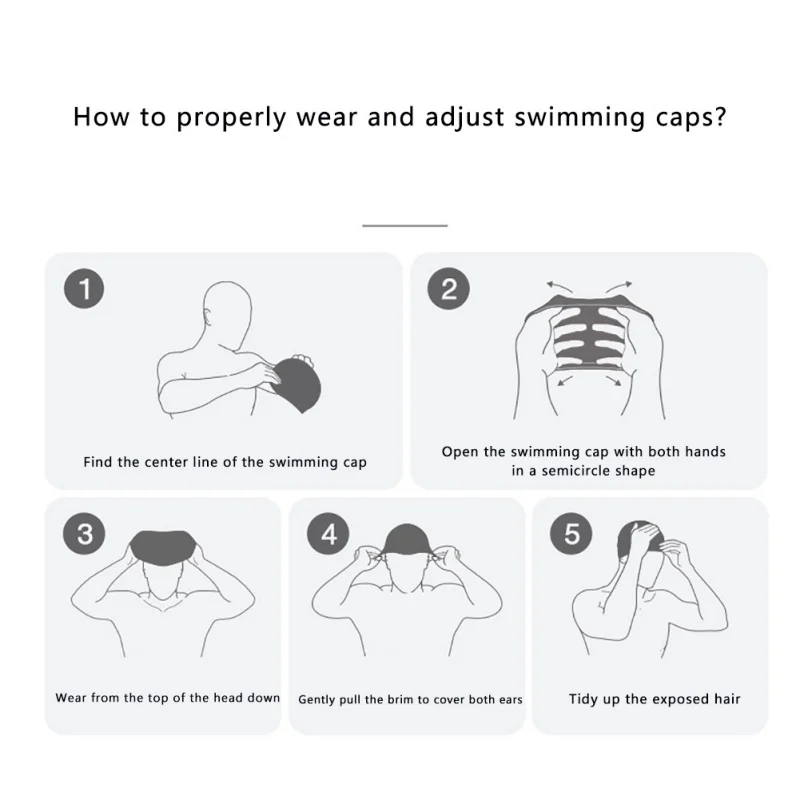 How to properly wear and adjust swimming caps?

1

Find the center line of the swimming cap

2

Open the swimming cap with both hands in a semicircle shape

3

Wear from the top of the head down

4

Gently pull the brim to cover both ears

5

Tidy up the exposed hair