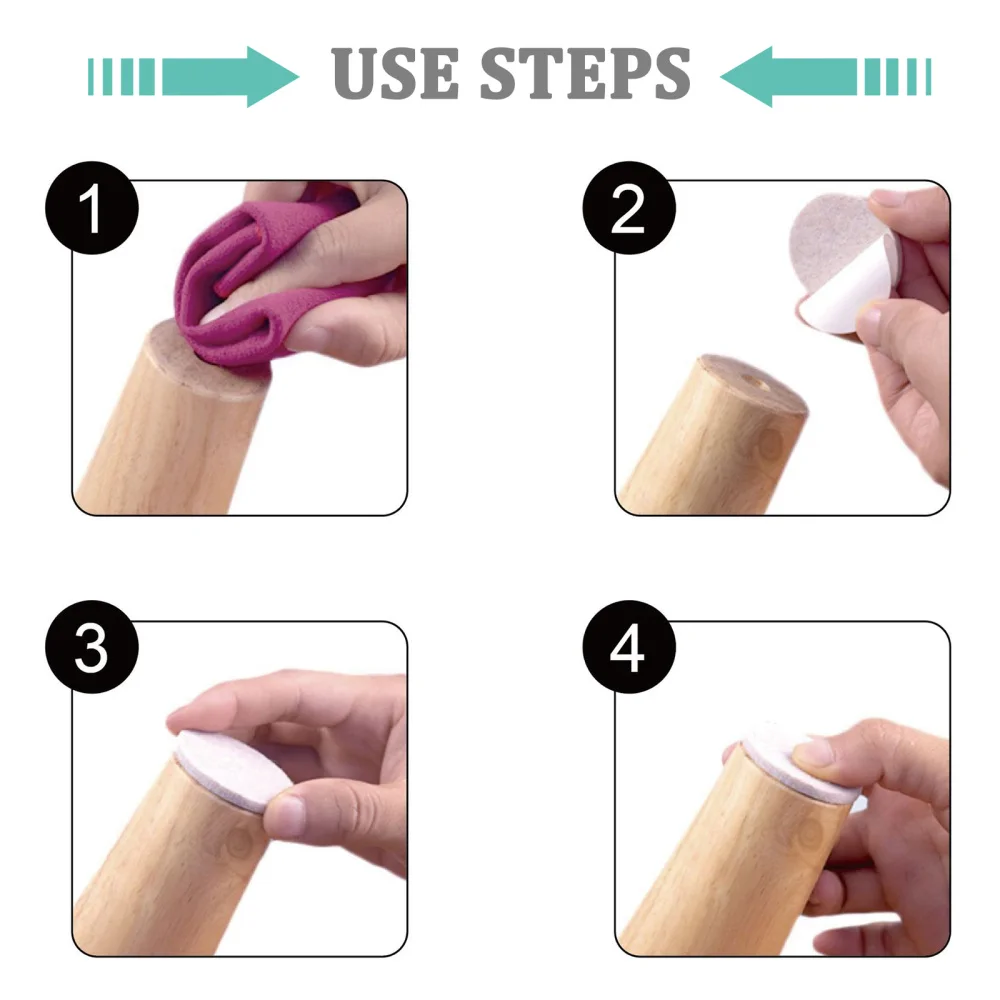 USE STEPS

1

2

3

4