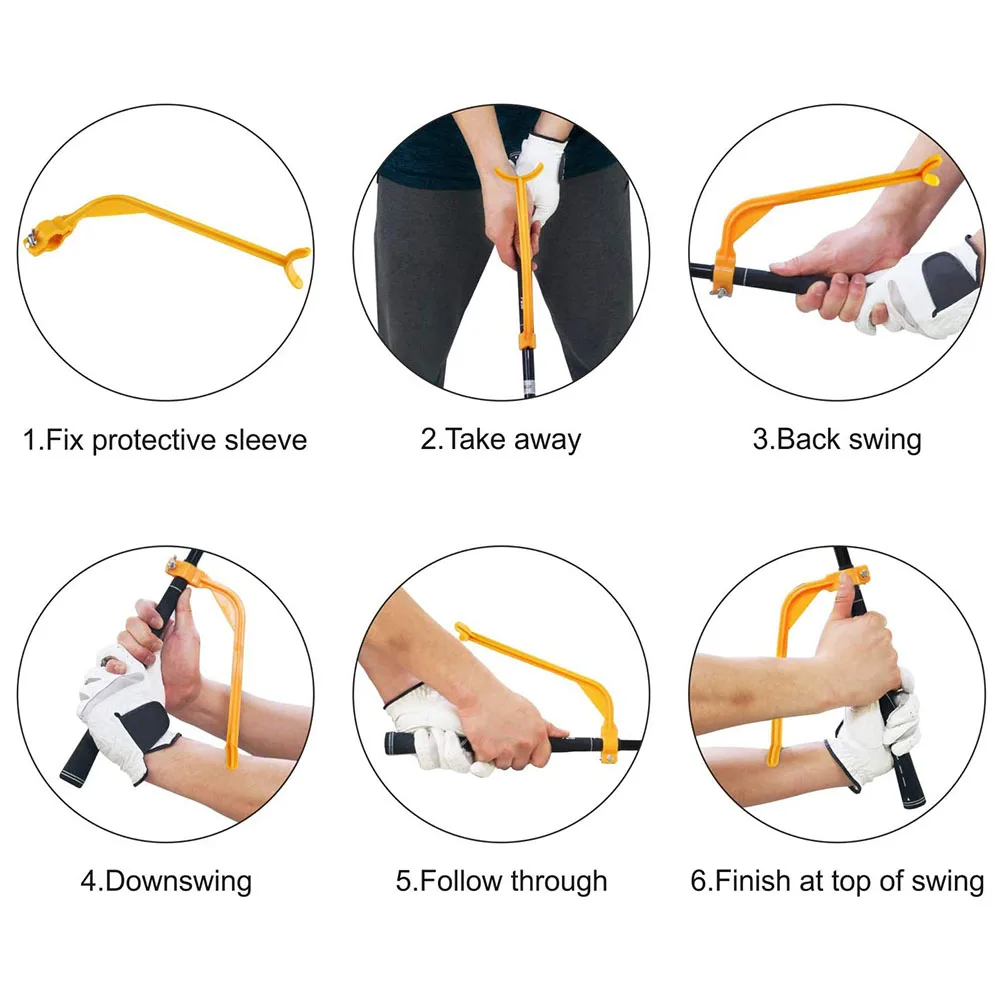 1.Fix protective sleeve

2.Take away

3.Back swing

4.Downswing

5.Follow through

6.Finish at top of swing