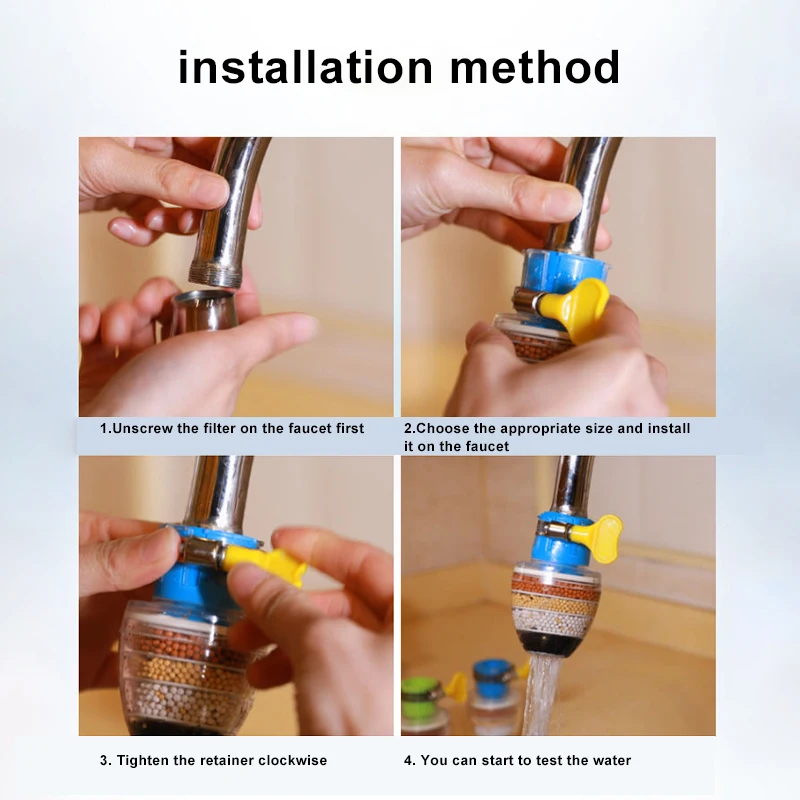 installation method

1.Unscrew the filter on the faucet first

2.Choose the appropriate size and install it on the faucet

3. Tighten the retainer clockwise

4. You can start to test the water